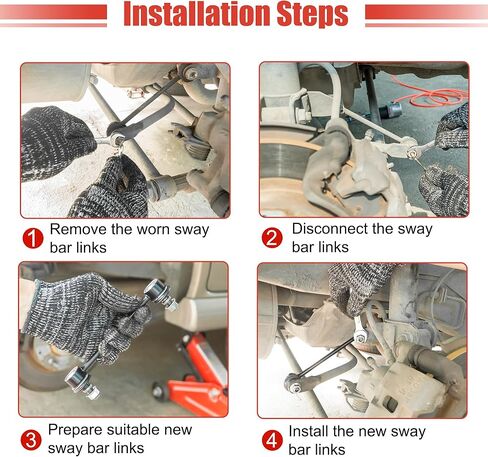 Installation Steps

1 Remove the worn sway bar links

2 Disconnect the sway bar links

3 Prepare suitable new sway bar links

4 Install the new sway bar links