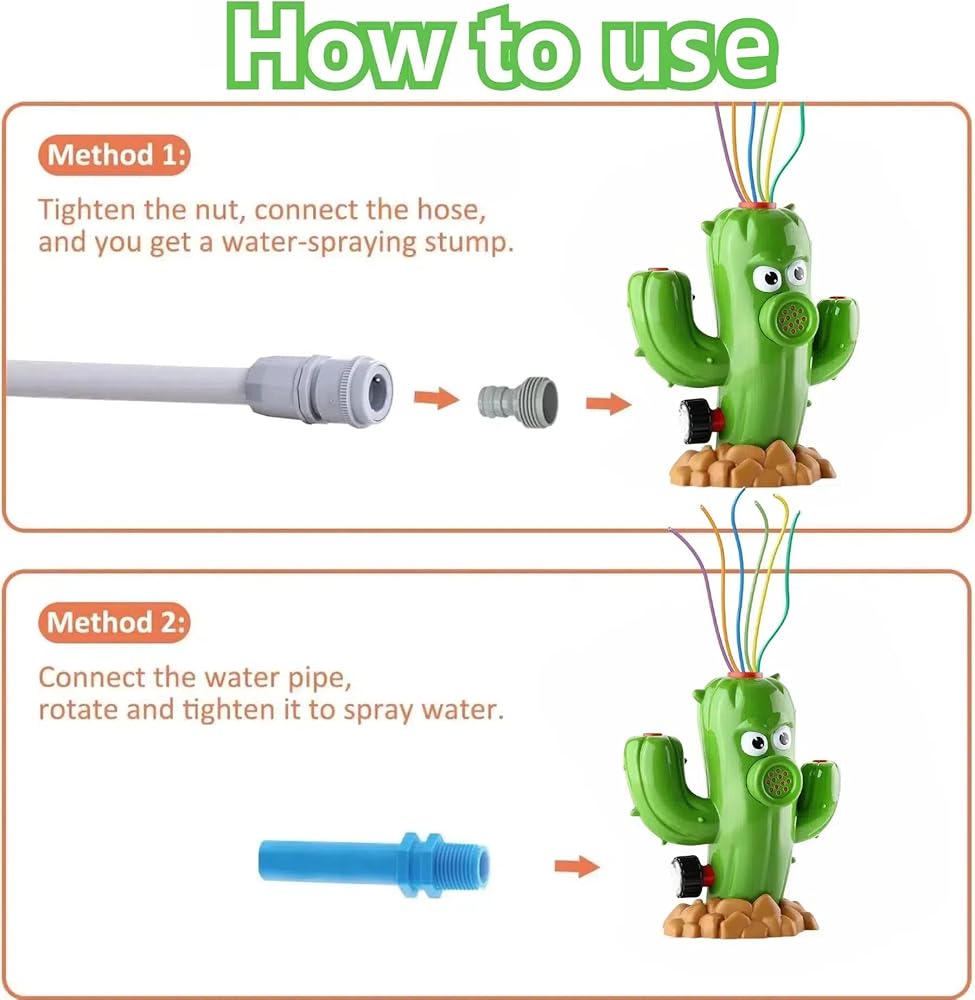 How to use

Method 1:

Tighten the nut, connect the hose, and you get a water-spraying stump.

Method 2:

Connect the water pipe, rotate and tighten it to spray water.