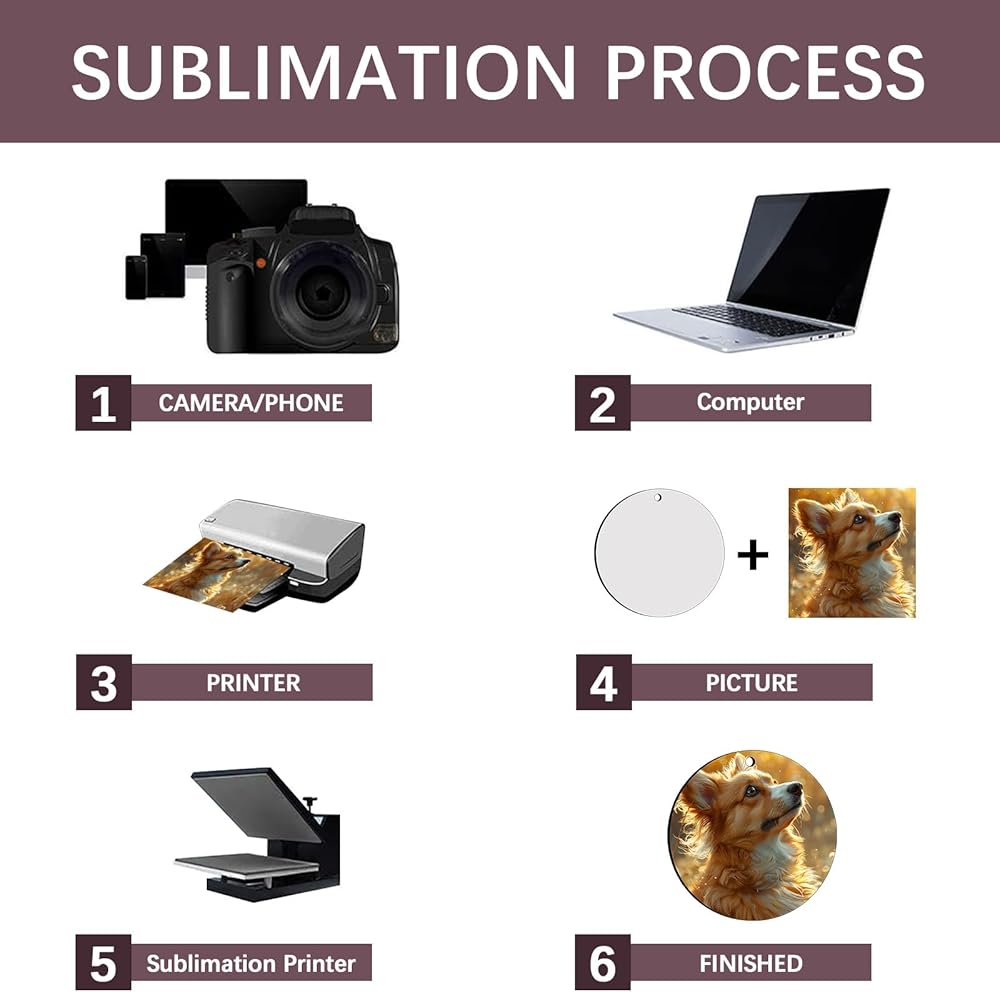 SUBLIMATION PROCESS

1 CAMERA/PHONE

2 Computer

3 PRINTER

+

4 PICTURE

5 Sublimation Printer

6 FINISHED