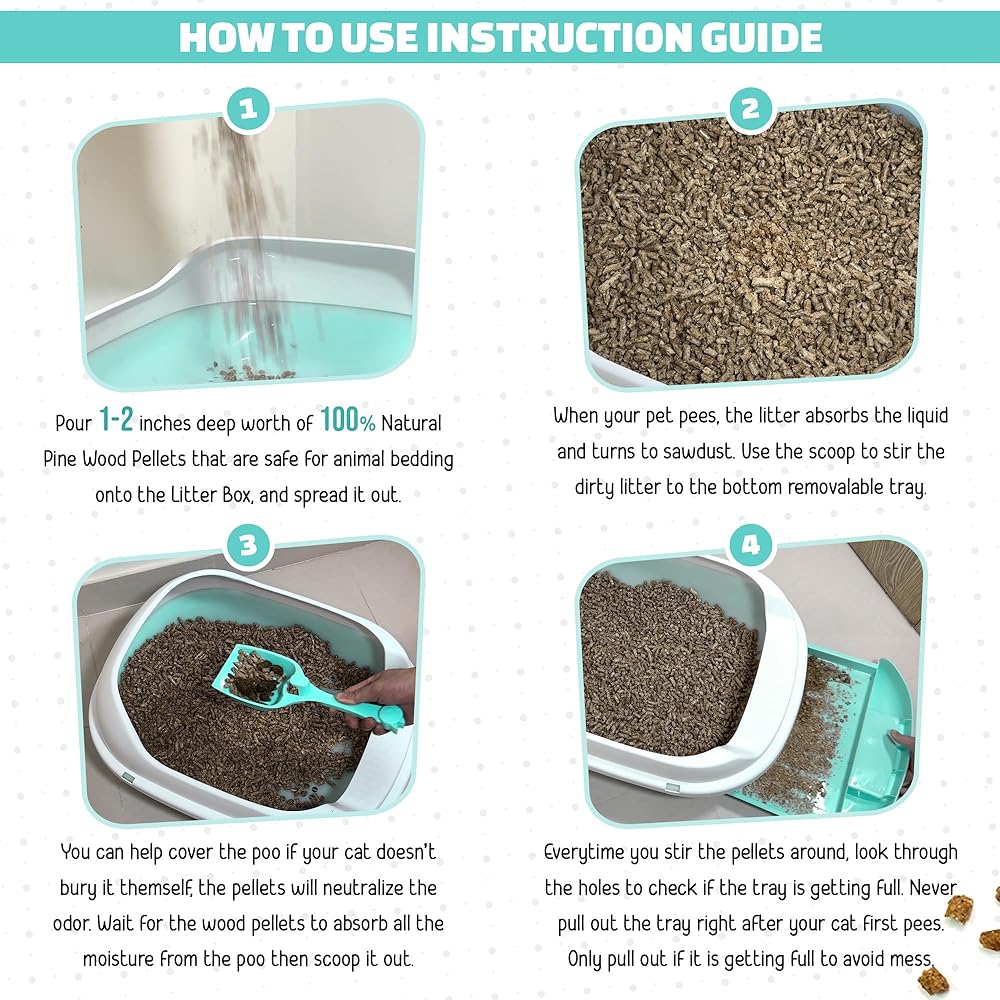 HOW TO USE INSTRUCTION GUIDE

1

Pour 1-2 inches deep worth of 100% Natural Pine Wood Pellets that are safe for animal bedding onto the Litter Box, and spread it out.

2

When your pet pees, the litter absorbs the liquid and turns to sawdust. Use the scoop to stir the dirty litter to the bottom removalable tray.

3

You can help cover the poo if your cat doesn't bury it themself, the pellets will neutralize the odor. Wait for the wood pellets to absorb all the moisture from the poo then scoop it out.

4

Everytime you stir the pellets around, look through the holes to check if the tray is getting full. Never pull out the tray right after your cat first pees. Only pull out if it is getting full to avoid mess.