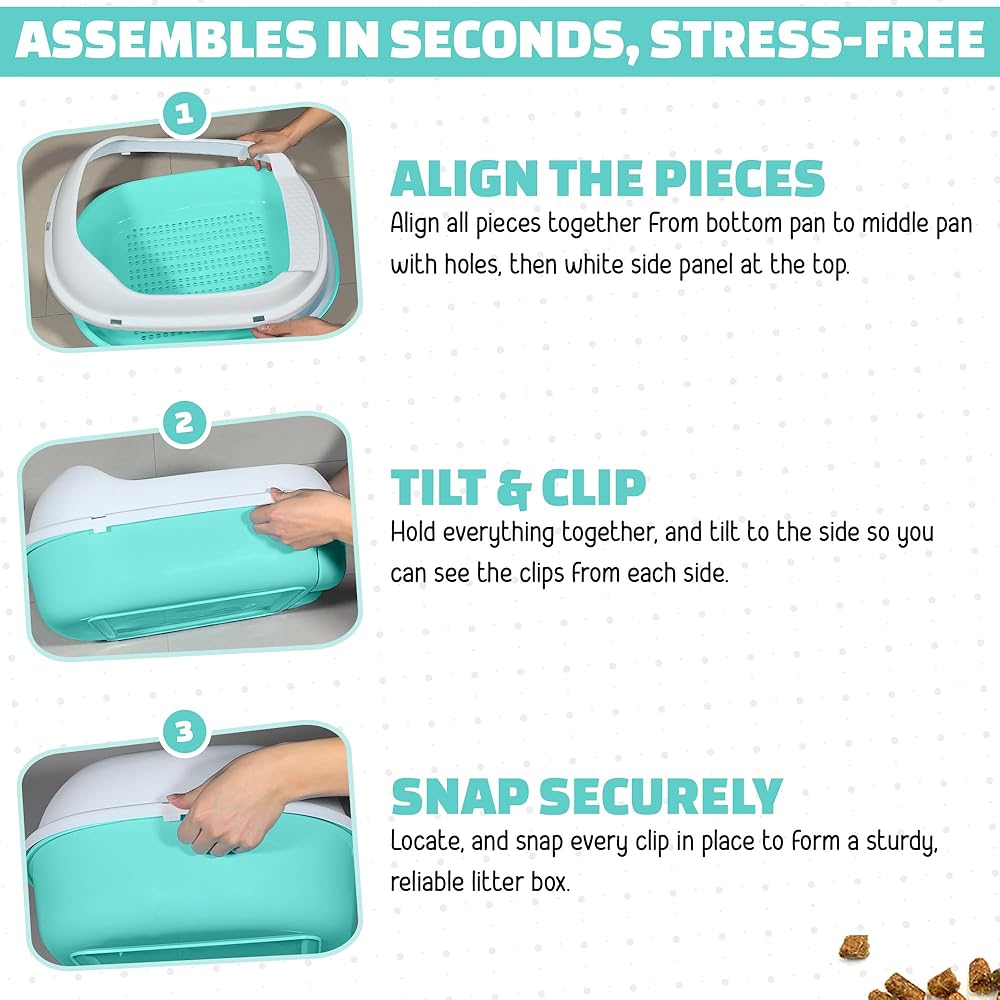 ASSEMBLES IN SECONDS, STRESS-FREE

1

ALIGN THE PIECES

Align all pieces together from bottom pan to middle pan with holes, then white side panel at the top.

2

TILT & CLIP

Hold everything together, and tilt to the side so you can see the clips from each side.

3

SNAP SECURELY

Locate, and snap every clip in place to form a sturdy, reliable litter box.