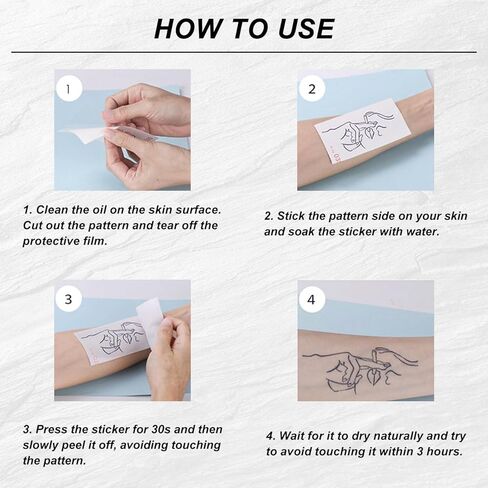 HOW TO USE

1

1. Clean the oil on the skin surface. Cut out the pattern and tear off the protective film.

2

2. Stick the pattern side on your skin and soak the sticker with water.

3

3. Press the sticker for 30s and then slowly peel it off, avoiding touching the pattern.

4

4. Wait for it to dry naturally and try to avoid touching it within 3 hours.