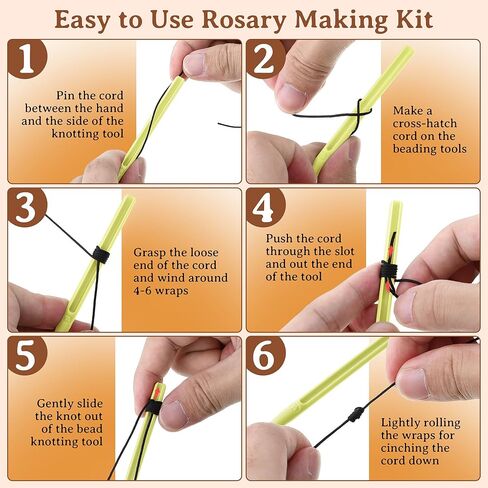 Easy to Use Rosary Making Kit

1

Pin the cord between the hand and the side of the knotting tool

2

Make a cross-hatch cord on the beading tools

3

Grasp the loose end of the cord and wind around 4-6 wraps

4

Push the cord through the slot and out the end of the tool

5

Gently slide the knot out of the bead knotting tool

6

Lightly rolling the wraps for cinching the cord down