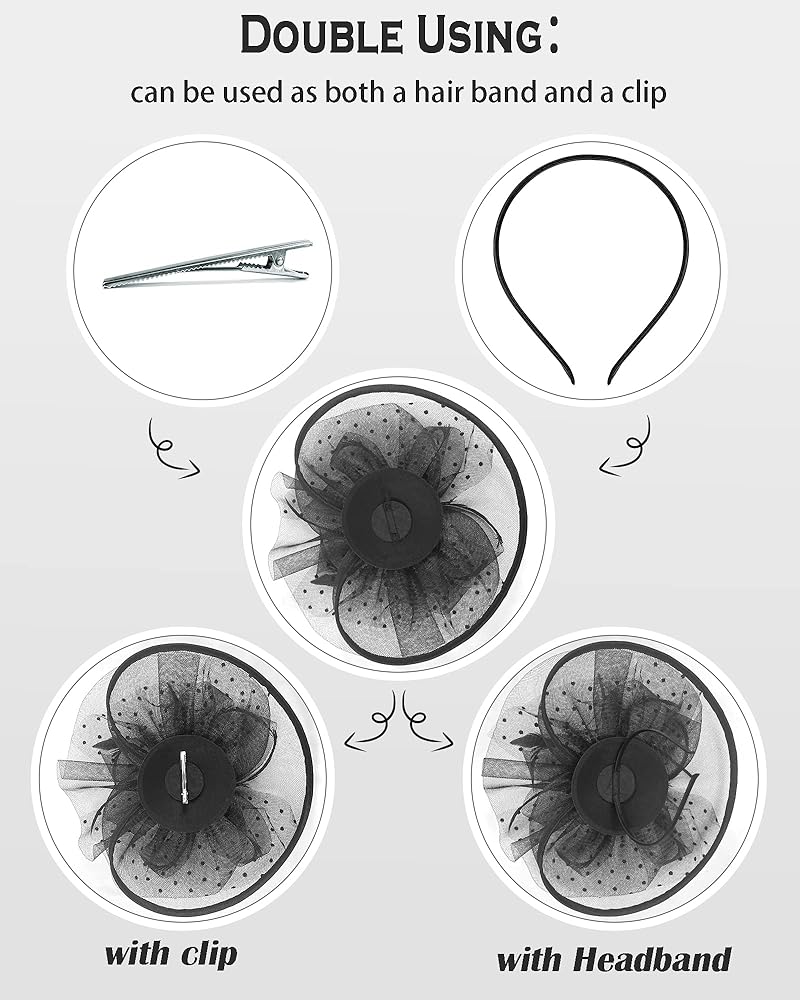 DOUBLE USING:
can be used as both a hair band and a clip

with clip

with Headband