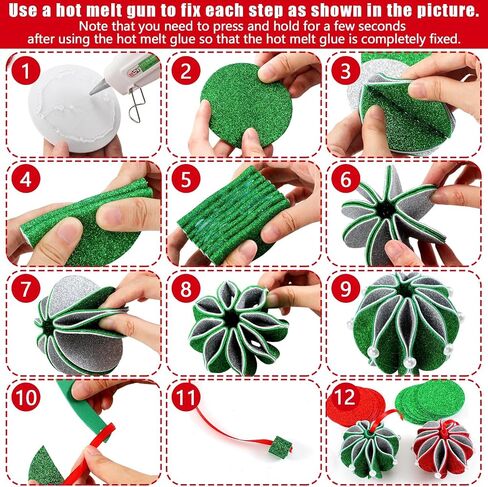 Use a hot melt gun to fix each step as shown in the picture.
Note that you need to press and hold for a few seconds after using the hot melt glue so that the hot melt glue is completely fixed.

1
2
3
4
5
6
7
8
9
10
11
12