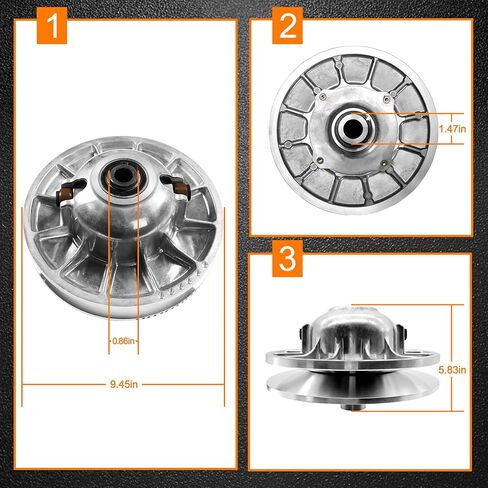 1

0.86in

9.45in

2

1.47in

3

5.83in