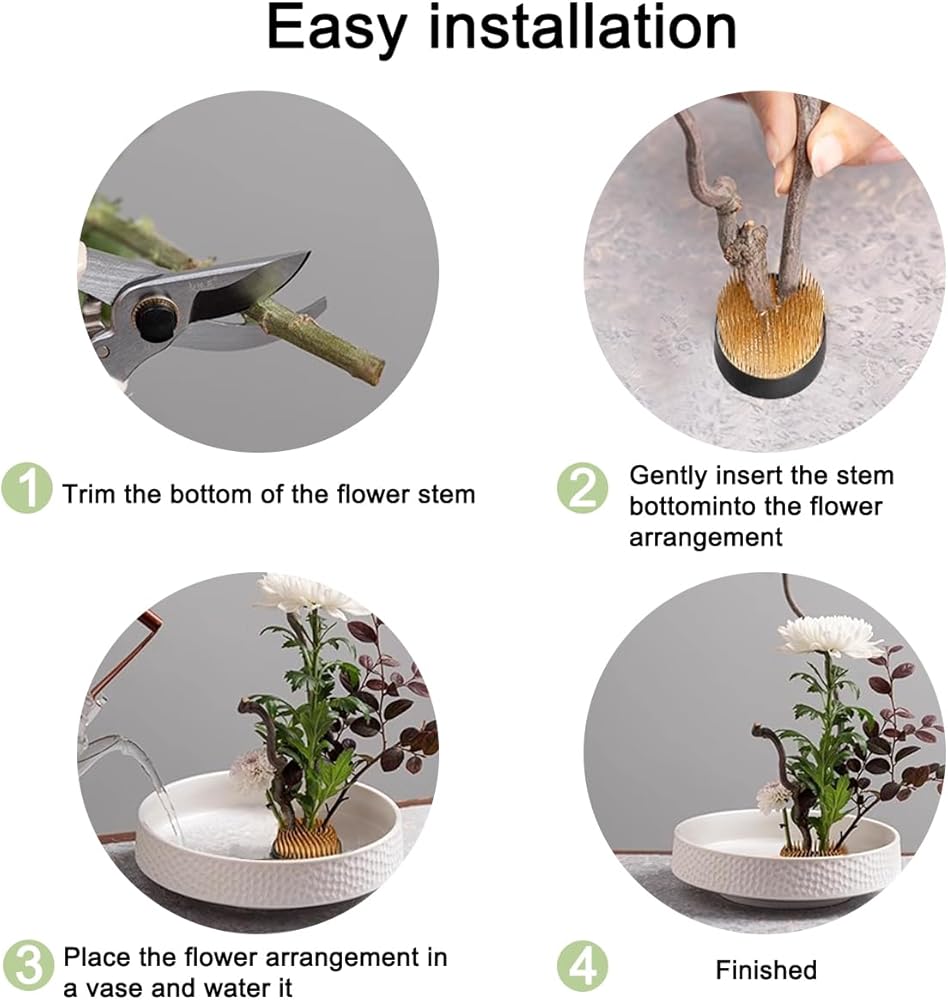 Easy installation

1 Trim the bottom of the flower stem

2 Gently insert the stem bottominto the flower arrangement

3 Place the flower arrangement in a vase and water it

4 Finished