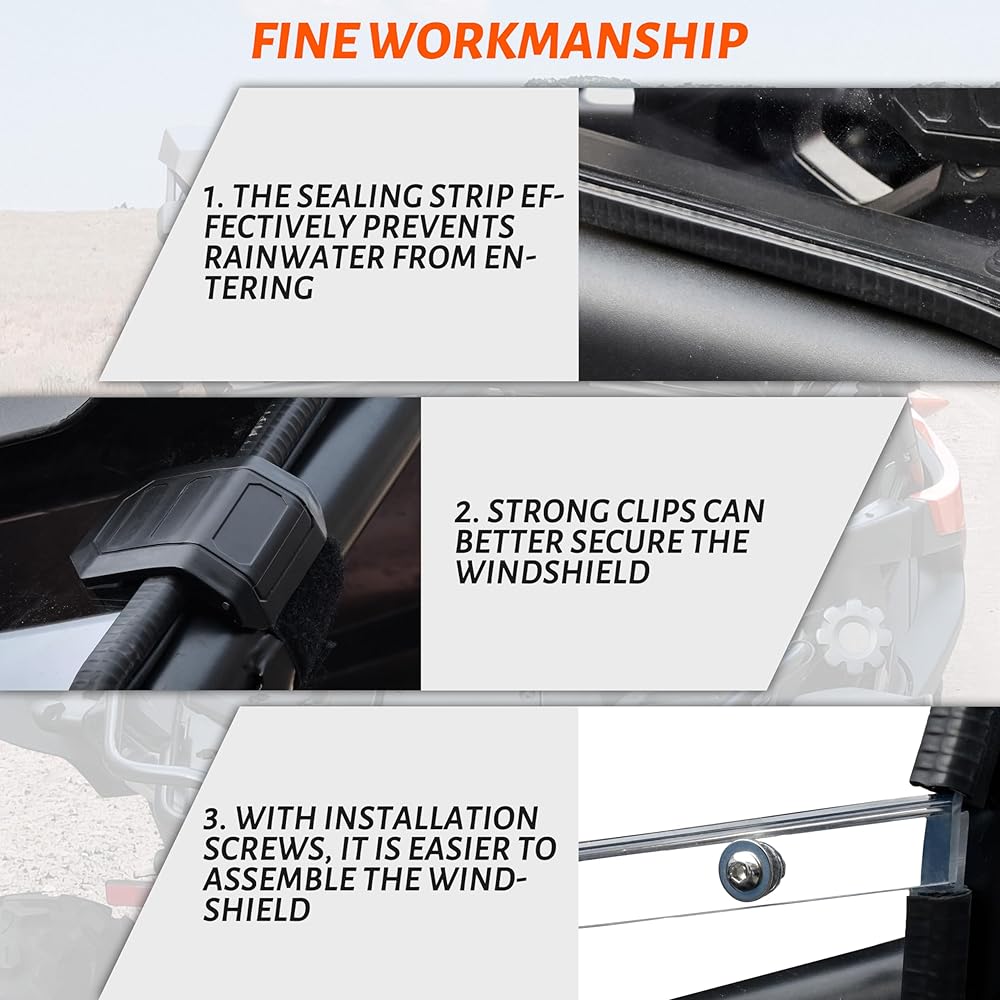 FINE WORKMANSHIP

1. THE SEALING STRIP EFFECTIVELY PREVENTS RAINWATER FROM ENTERING

2. STRONG CLIPS CAN BETTER SECURE THE WINDSHIELD

3. WITH INSTALLATION SCREWS, IT IS EASIER TO ASSEMBLE THE WINDSHIELD