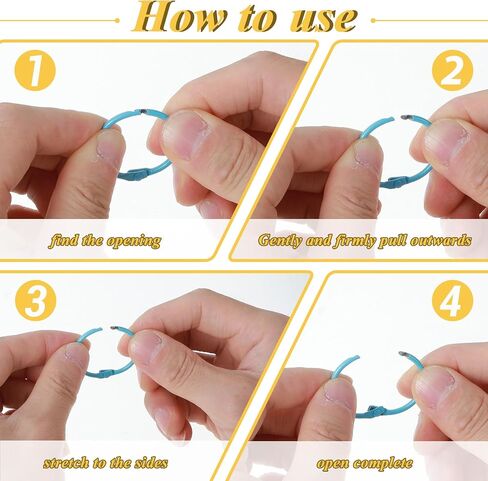 How to use

1

find the opening

2

Gently and firmly pull outwards

3

stretch to the sides

4

open complete