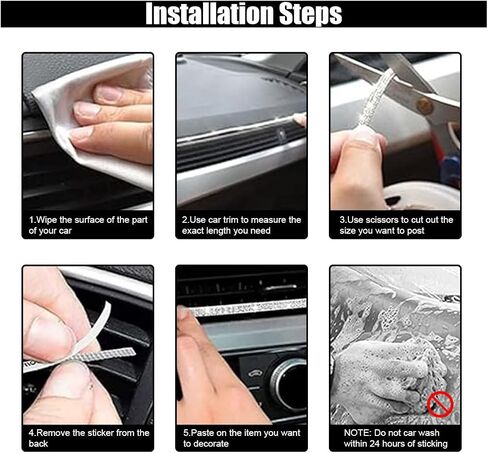 Installation Steps

1.Wipe the surface of the part of your car

2.Use car trim to measure the exact length you need

3.Use scissors to cut out the size you want to post

4.Remove the sticker from the back

5.Paste on the item you want to decorate

NOTE: Do not car wash within 24 hours of sticking