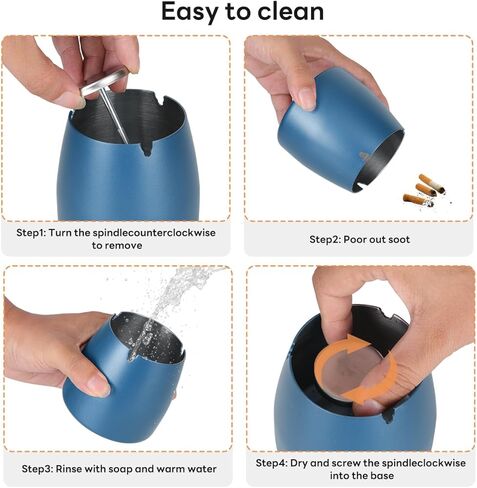 Easy to clean

Step1: Turn the spindlecounterclockwise to remove

Step2: Poor out soot

Step3: Rinse with soap and warm water

Step4: Dry and screw the spindleclockwise into the base