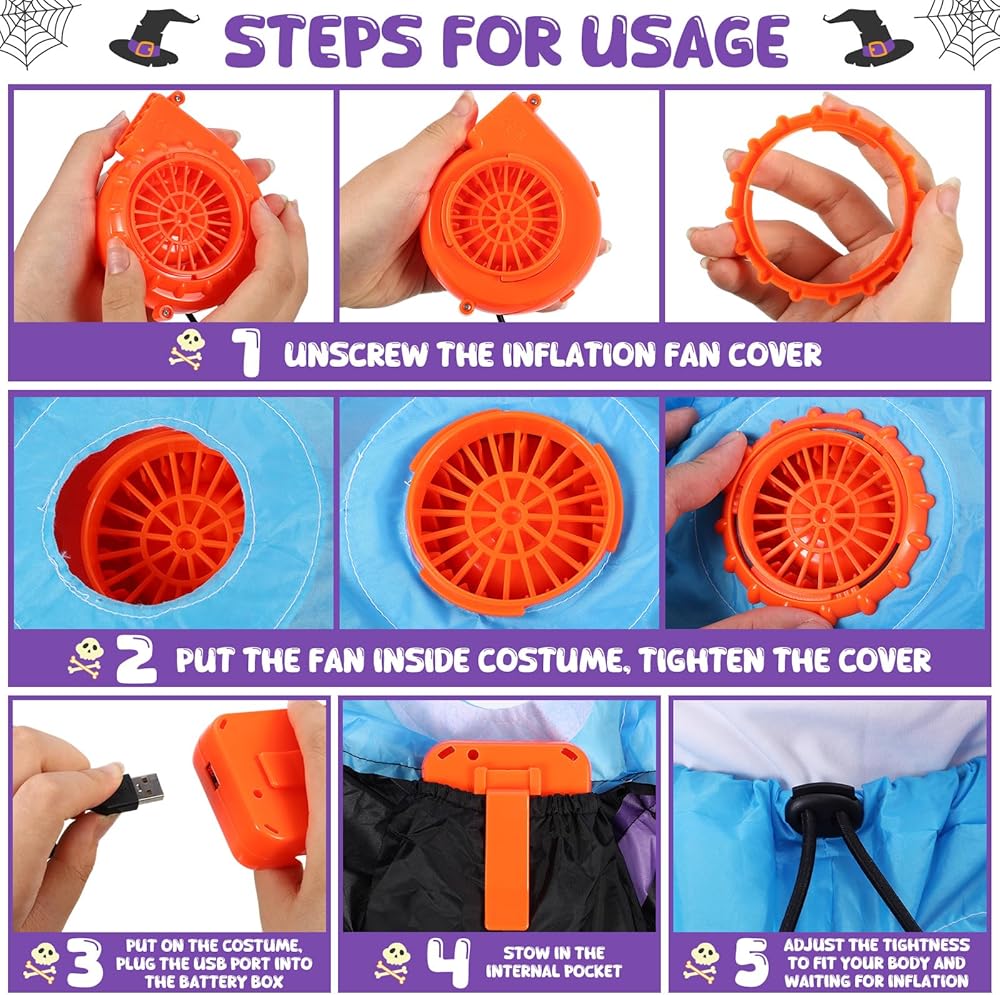 STEPS FOR USAGE

1 UNSCREW THE INFLATION FAN COVER

2 PUT THE FAN INSIDE COSTUME, TIGHTEN THE COVER

3 PUT ON THE COSTUME, PLUG THE USB PORT INTO THE BATTERY BOX

4 STOW IN THE INTERNAL POCKET

5 ADJUST THE TIGHTNESS TO FIT YOUR BODY AND WAITING FOR INFLATION