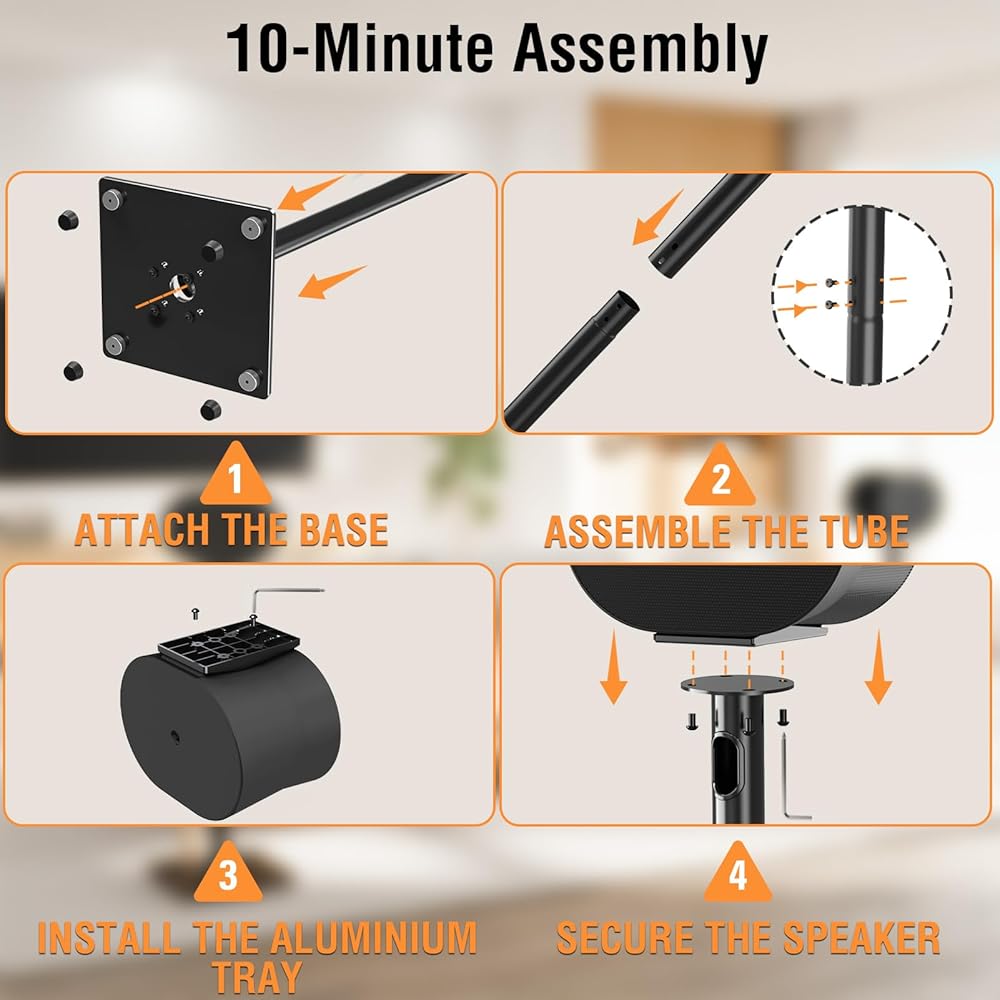 10-Minute Assembly

1
ATTACH THE BASE

2
ASSEMBLE THE TUBE

3
INSTALL THE ALUMINIUM TRAY

4
SECURE THE SPEAKER