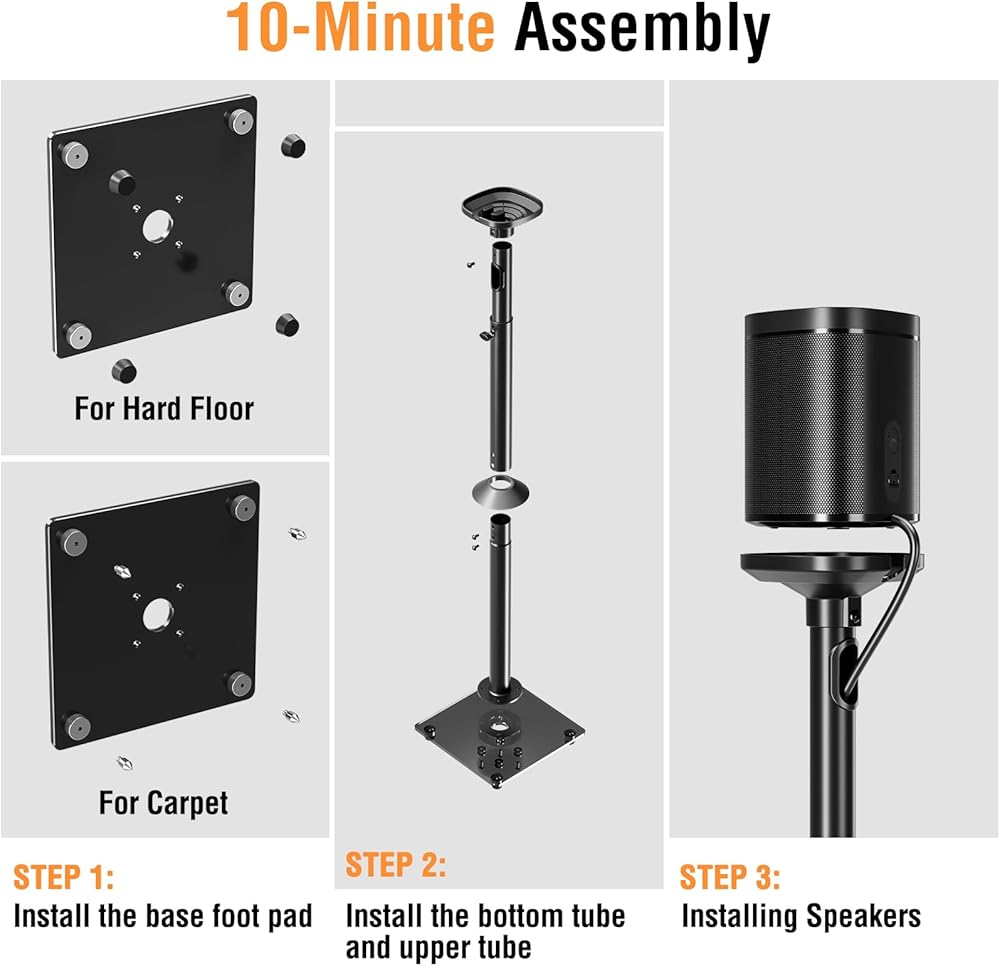 10-Minute Assembly

For Hard Floor

For Carpet

STEP 1:
Install the base foot pad

STEP 2:
Install the bottom tube and upper tube

STEP 3:
Installing Speakers