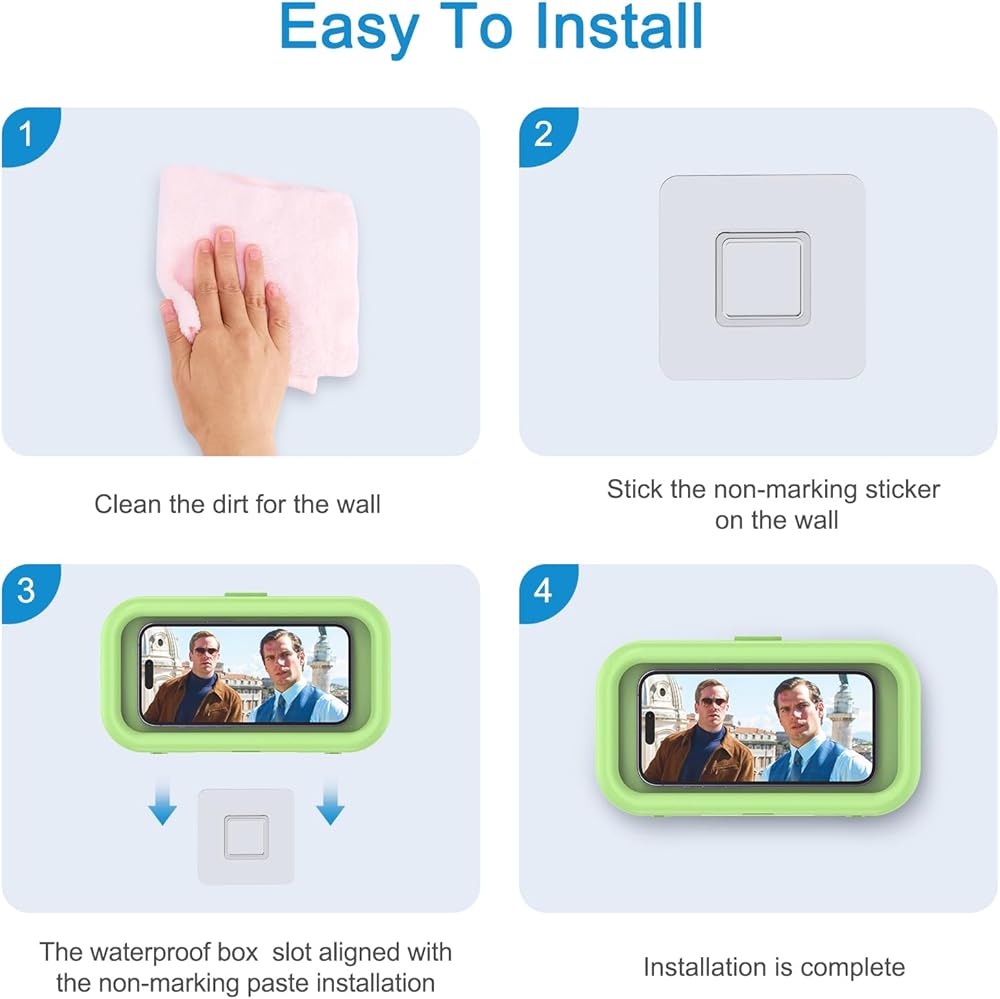 Easy To Install

1

Clean the dirt for the wall

2

Stick the non-marking sticker on the wall

3

The waterproof box  slot aligned with the non-marking paste installation

4

Installation is complete