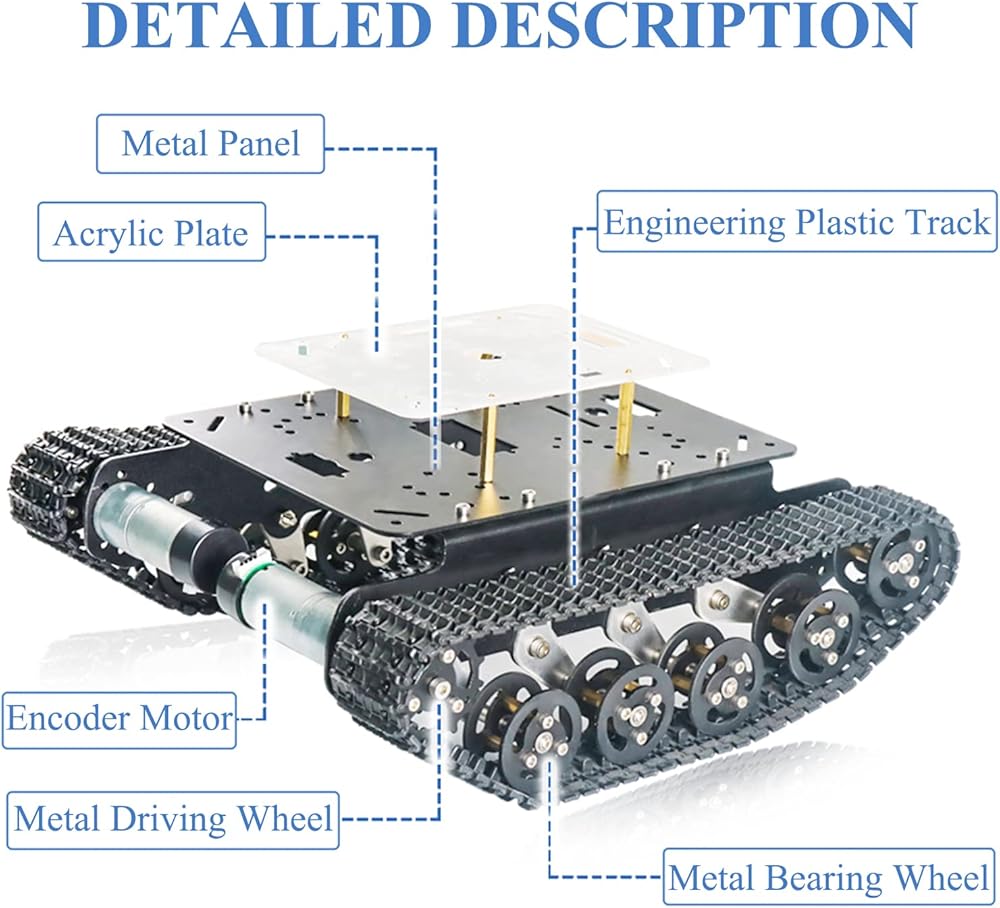 DETAILED DESCRIPTION

Metal Panel

Acrylic Plate

Engineering Plastic Track

Encoder Motor

Metal Driving Wheel

Metal Bearing Wheel