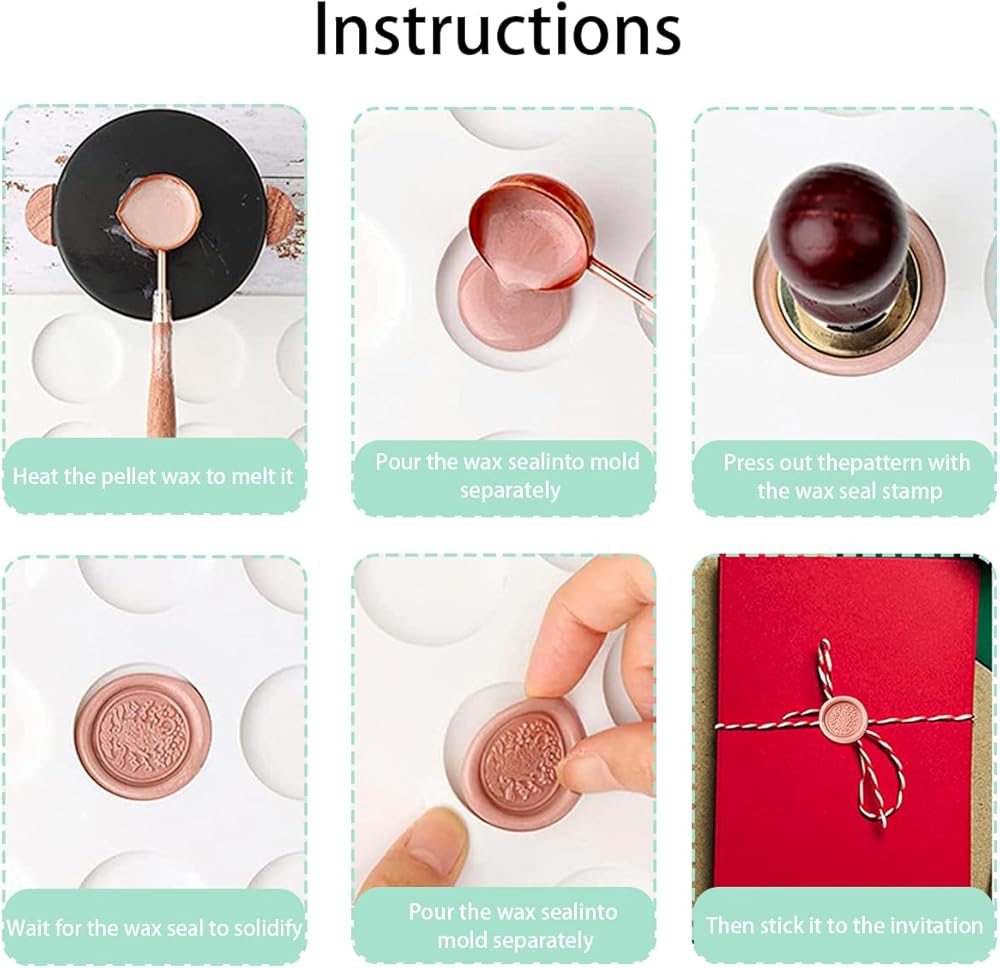 Instructions

Heat the pellet wax to melt it

Pour the wax sealinto mold separately

Press out thepattern with the wax seal stamp

Wait for the wax seal to solidify

Pour the wax sealinto mold separately

Then stick it to the invitation