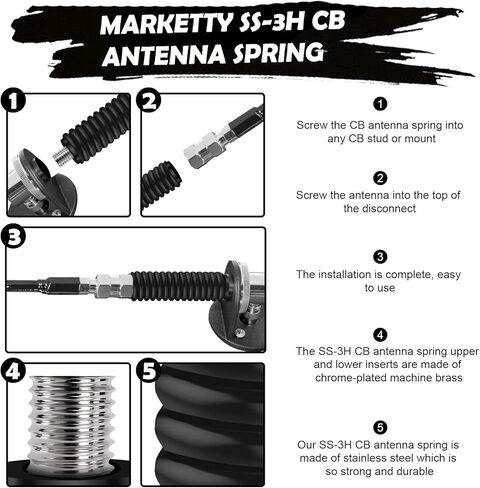 MARKETTY SS-3H CB ANTENNA SPRING

1

2

3

4

5

1
Screw the CB antenna spring into any CB stud or mount

2
Screw the antenna into the top of the disconnect

3
The installation is complete, easy to use

4
The SS-3H CB antenna spring upper and lower inserts are made of chrome-plated machine brass

5
Our SS-3H CB antenna spring is made of stainless steel which is so strong and durable