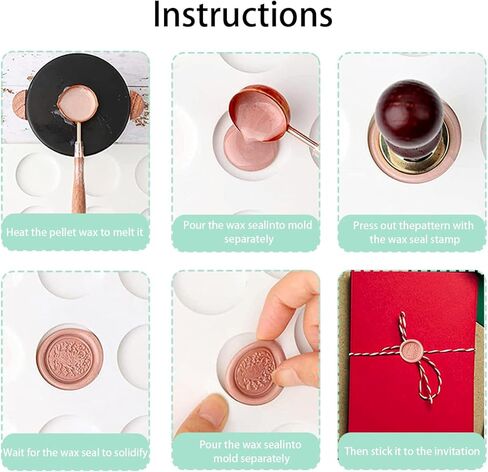 Instructions

Heat the pellet wax to melt it

Pour the wax sealinto mold separately

Press out thepattern with the wax seal stamp

Wait for the wax seal to solidify

Pour the wax sealinto mold separately

Then stick it to the invitation