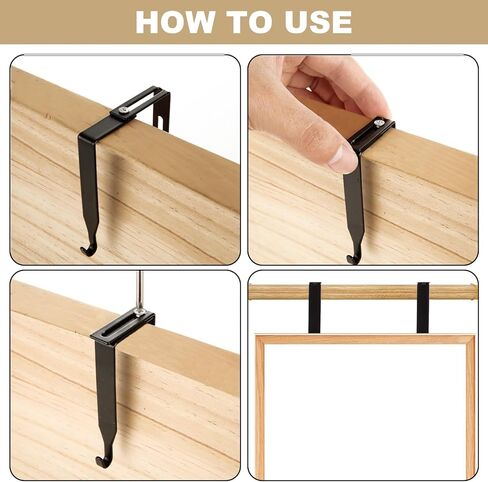 HOW TO USE