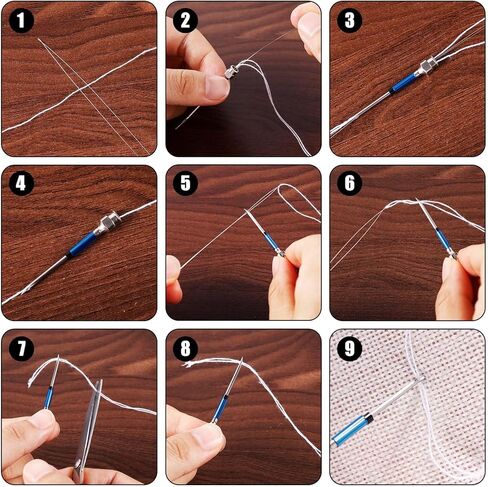 1
2
3
4
5
6
7
8
9