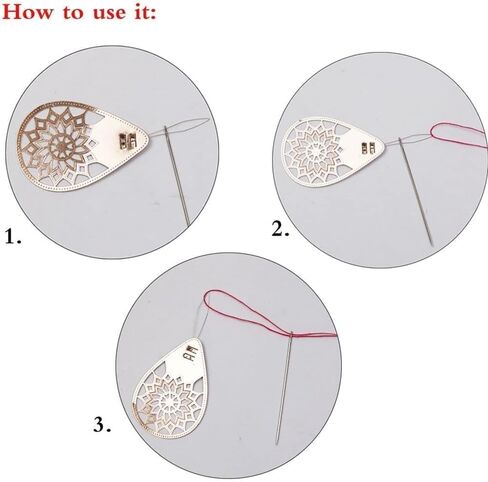 How to use it:

1.

2.

3.