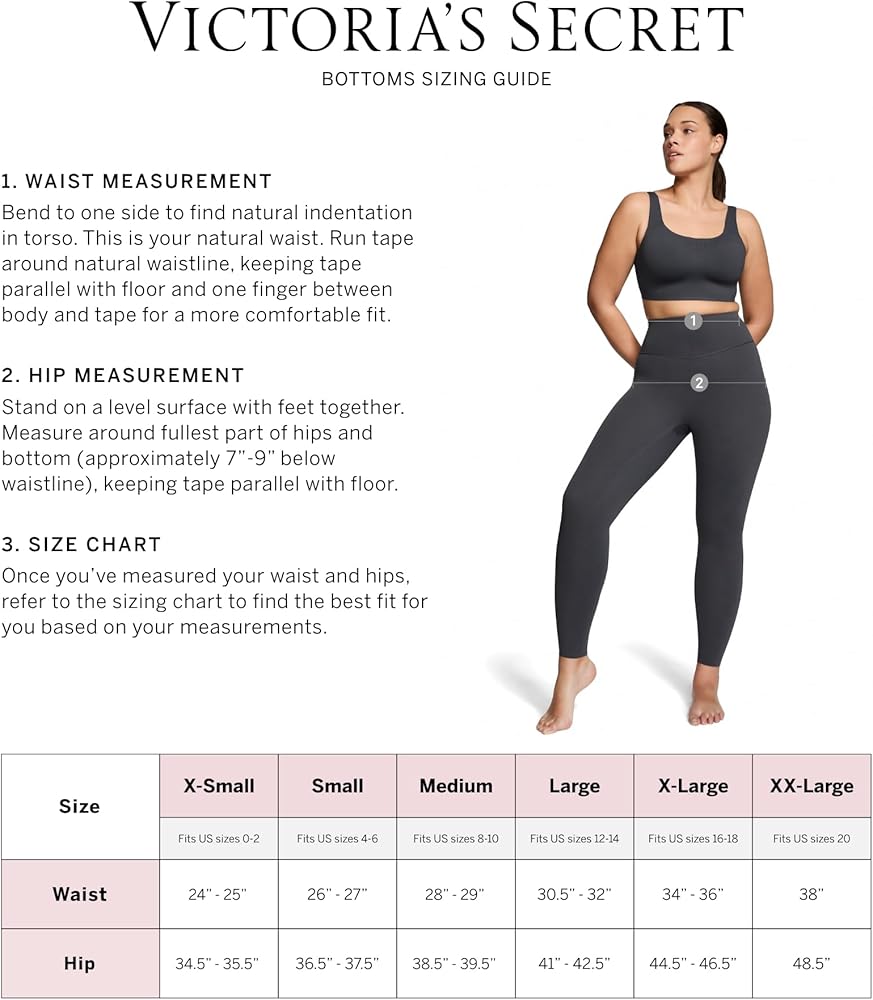 VICTORIA'S SECRET
BOTTOMS SIZING GUIDE

1. WAIST MEASUREMENT
Bend to one side to find natural indentation in torso. This is your natural waist. Run tape around natural waistline, keeping tape parallel with floor and one finger between body and tape for a more comfortable fit.

2. HIP MEASUREMENT
Stand on a level surface with feet together. Measure around fullest part of hips and bottom (approximately 7"-9" below waistline), keeping tape parallel with floor.

3. SIZE CHART
Once you've measured your waist and hips, refer to the sizing chart to find the best fit for you based on your measurements.

1
2

| Size | X-Small | Small | Medium | Large | X-Large | XX-Large |
|---|---|---|---|---|---|---|
| | Fits US sizes 0-2 | Fits US sizes 4-6 | Fits US sizes 8-10 | Fits US sizes 12-14 | Fits US sizes 16-18 | Fits US sizes 20 |
| Waist | 24" - 25" | 26" - 27" | 28" - 29" | 30.5" - 32" | 34" - 36" | 38" |
| Hip | 34.5" - 35.5" | 36.5" - 37.5" | 38.5" - 39.5" | 41" - 42.5" | 44.5" - 46.5" | 48.5" |