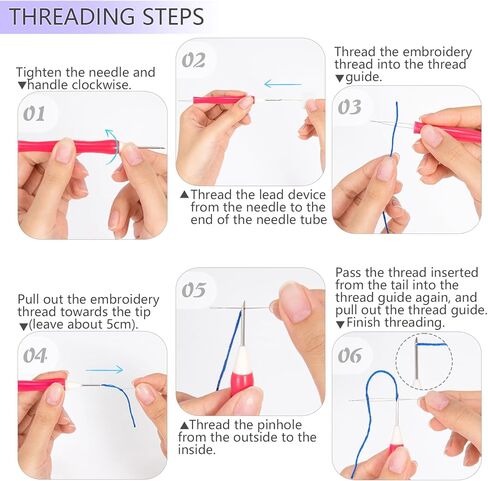 THREADING STEPS

Tighten the needle and ▼handle clockwise.

01

02

▲Thread the lead device from the needle to the end of the needle tube

Thread the embroidery thread into the thread ▼guide.

03

Pull out the embroidery thread towards the tip ▼(leave about 5cm).

04

05

▲Thread the pinhole from the outside to the inside.

Pass the thread inserted from the tail into the thread guide again, and pull out the thread guide. ▼Finish threading.

06