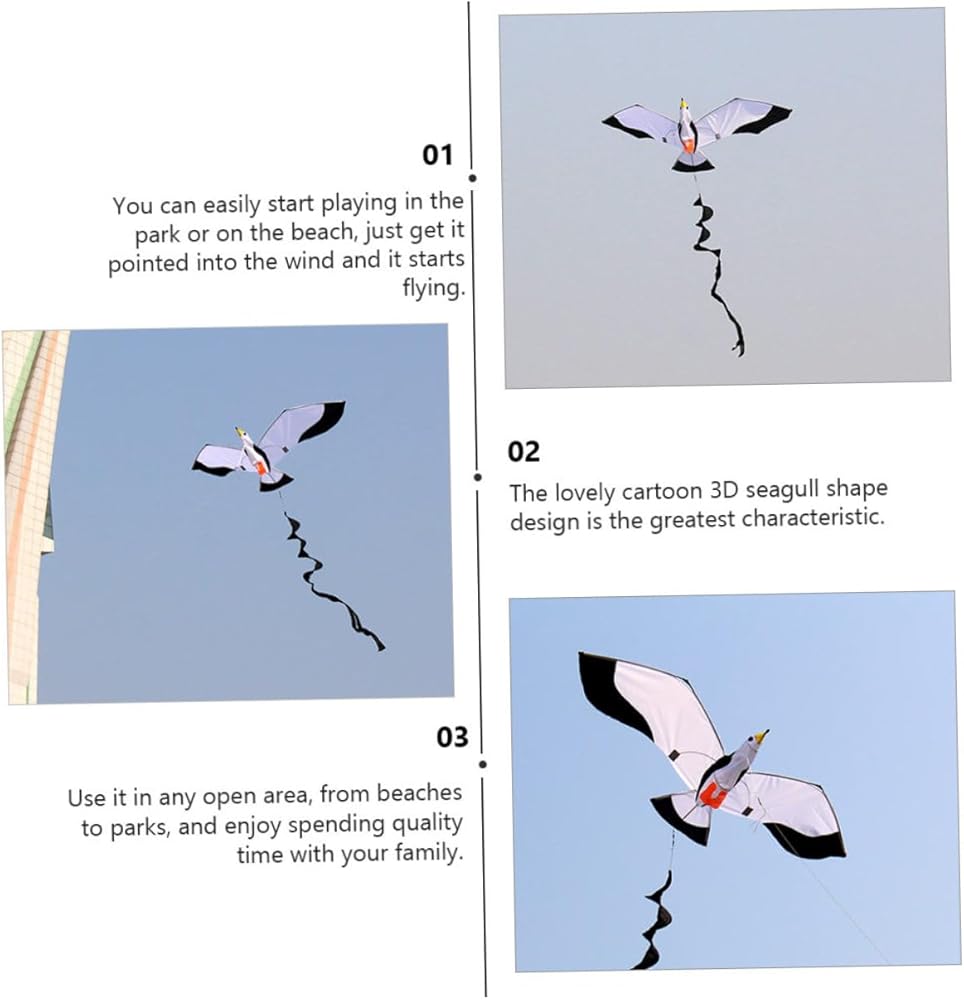 01

You can easily start playing in the park or on the beach, just get it pointed into the wind and it starts flying.

02

The lovely cartoon 3D seagull shape design is the greatest characteristic.

03

Use it in any open area, from beaches to parks, and enjoy spending quality time with your family.