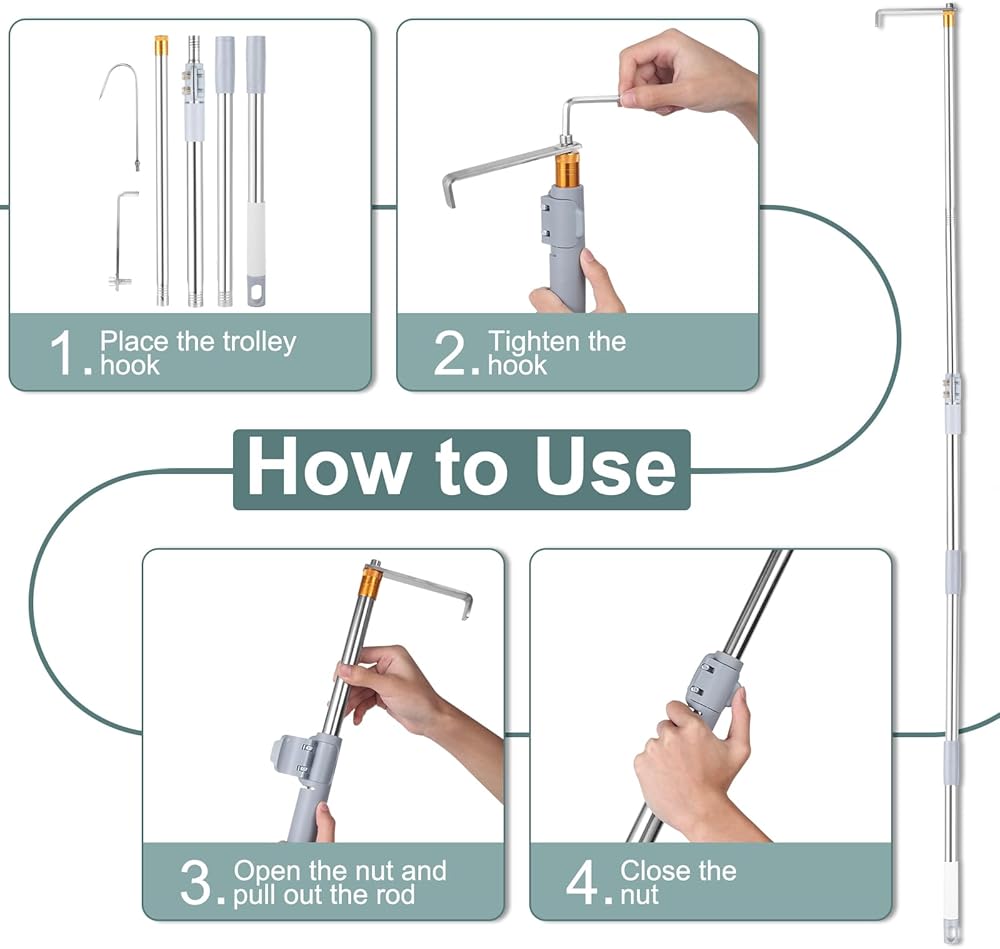 1. Place the trolley hook

2. Tighten the hook

How to Use

3. Open the nut and pull out the rod

4. Close the nut