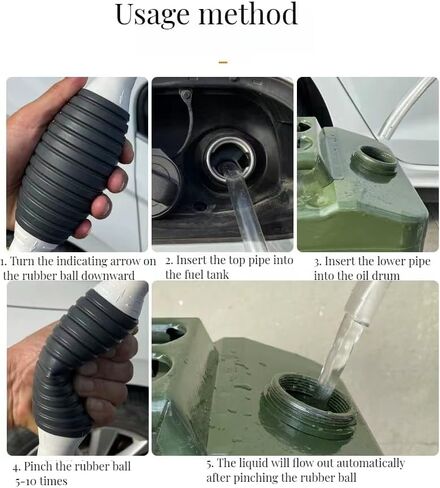 Usage method

1. Turn the indicating arrow on the rubber ball downward

2. Insert the top pipe into the fuel tank

3. Insert the lower pipe into the oil drum

4. Pinch the rubber ball 5-10 times

5. The liquid will flow out automatically after pinching the rubber ball