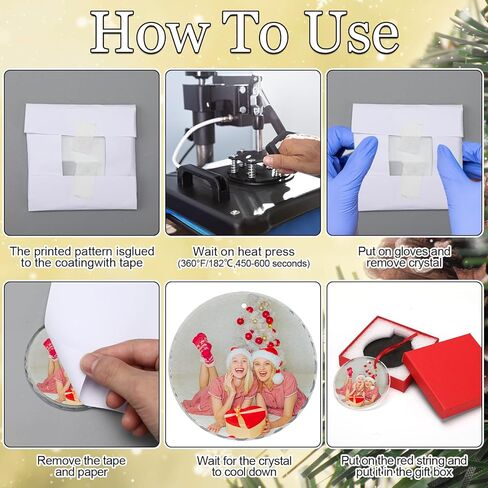 How To Use

The printed pattern isglued to the coatingwith tape

Wait on heat press (360°F/182°C,450-600 seconds)

Put on gloves and remove crystal

Remove the tape and paper

Wait for the crystal to cool down

Put on the red string and put it in the gift box