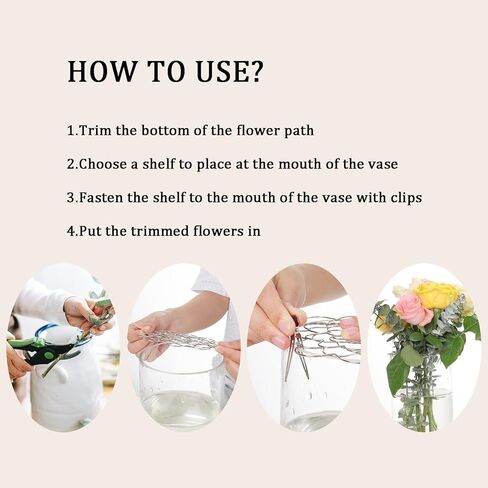 HOW TO USE?

1.Trim the bottom of the flower path

2.Choose a shelf to place at the mouth of the vase

3.Fasten the shelf to the mouth of the vase with clips

4.Put the trimmed flowers in