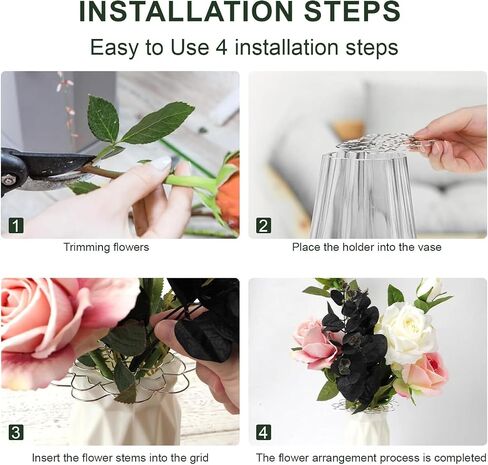 INSTALLATION STEPS

Easy to Use 4 installation steps

1

Trimming flowers

2

Place the holder into the vase

3

Insert the flower stems into the grid

4

The flower arrangement process is completed