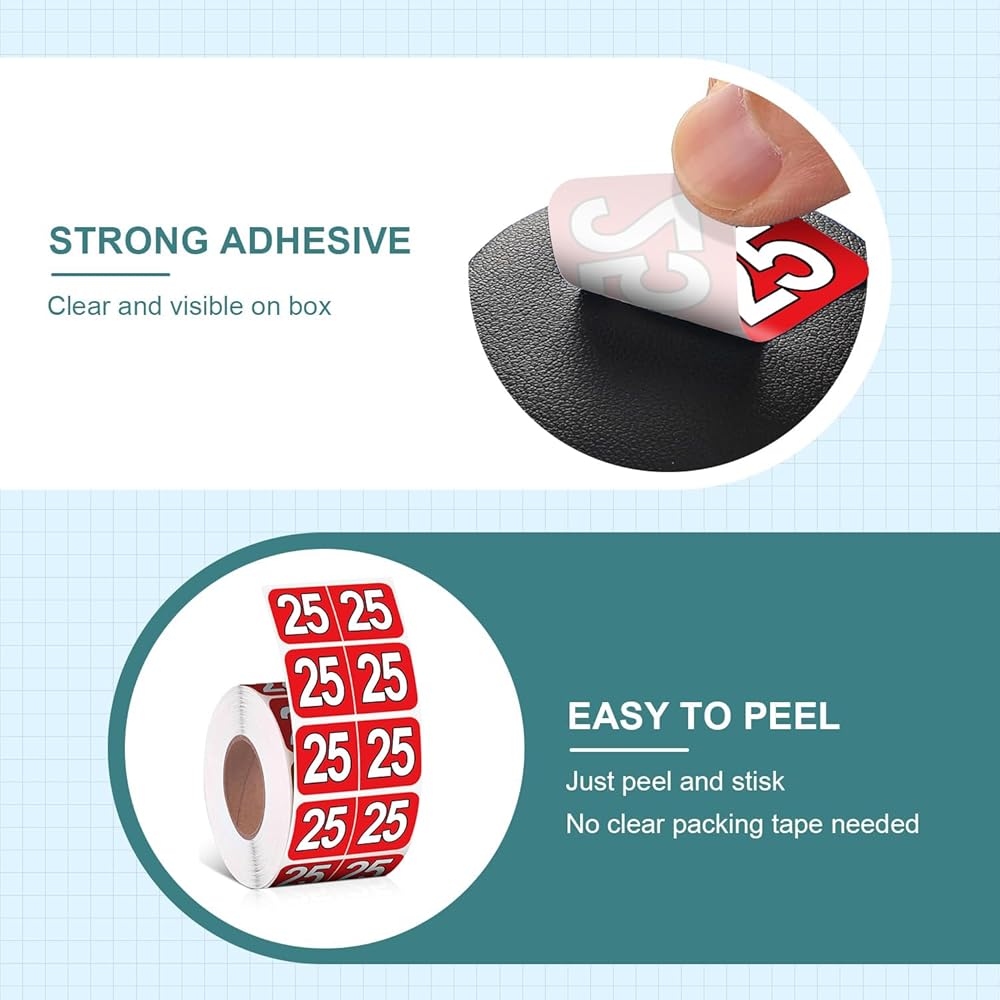 STRONG ADHESIVE

Clear and visible on box

25

25 25
25 25
25 25
25 25
25 25

EASY TO PEEL

Just peel and stisk
No clear packing tape needed