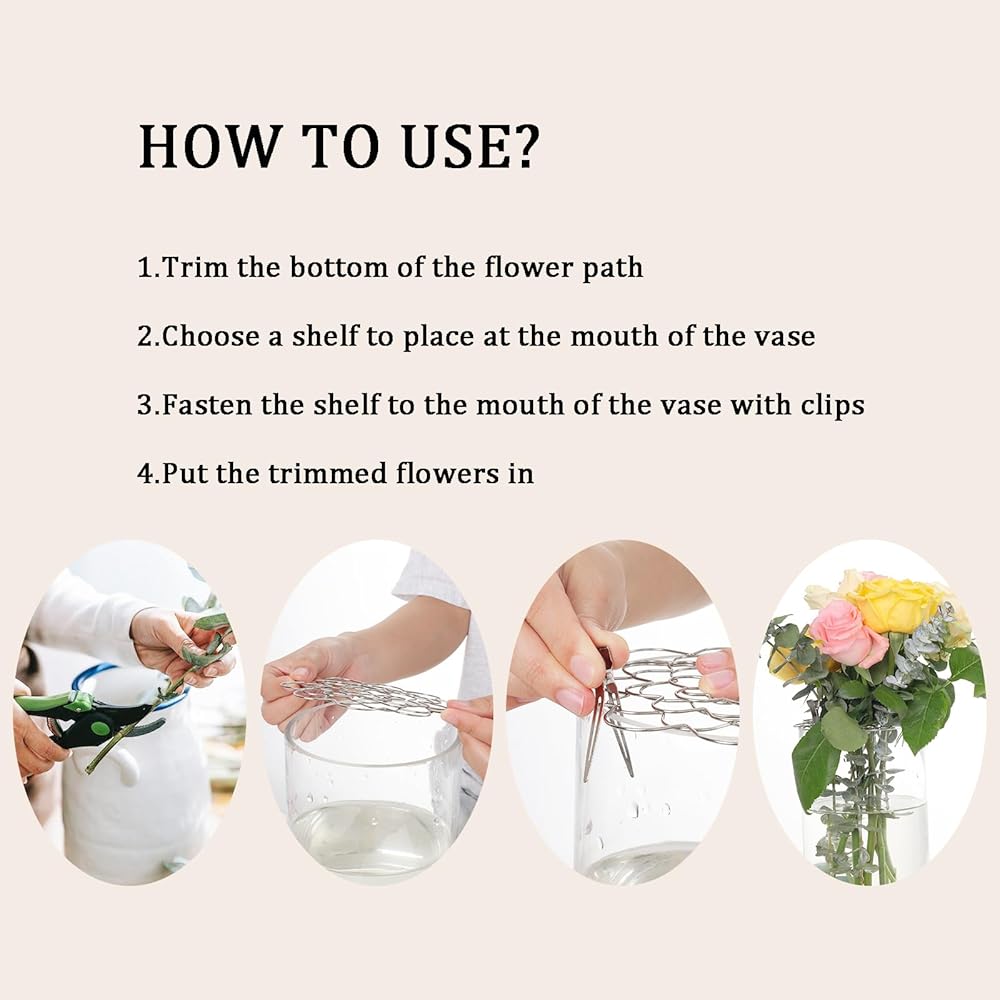 HOW TO USE?

1.Trim the bottom of the flower path

2.Choose a shelf to place at the mouth of the vase

3.Fasten the shelf to the mouth of the vase with clips

4.Put the trimmed flowers in