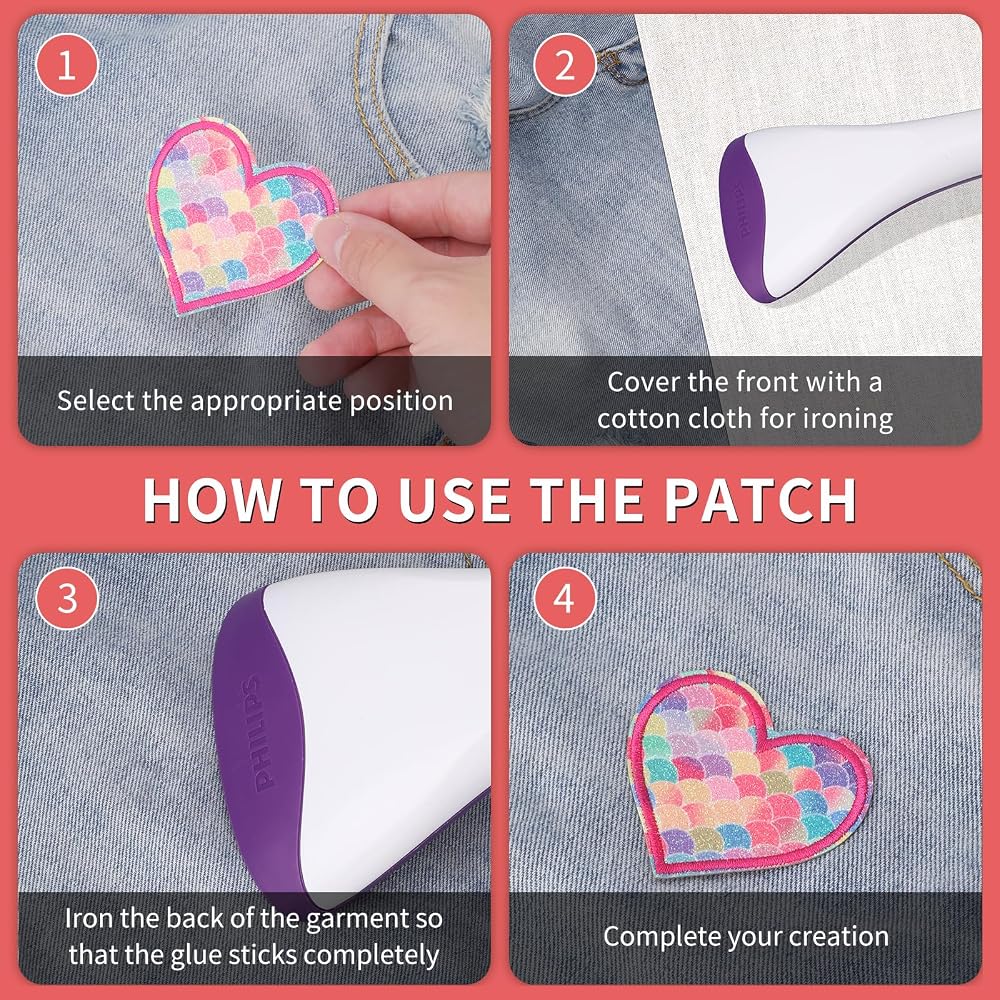 1

Select the appropriate position

2

PHILIPS

Cover the front with a cotton cloth for ironing

HOW TO USE THE PATCH

3

PHILIPS

Iron the back of the garment so that the glue sticks completely

4

Complete your creation