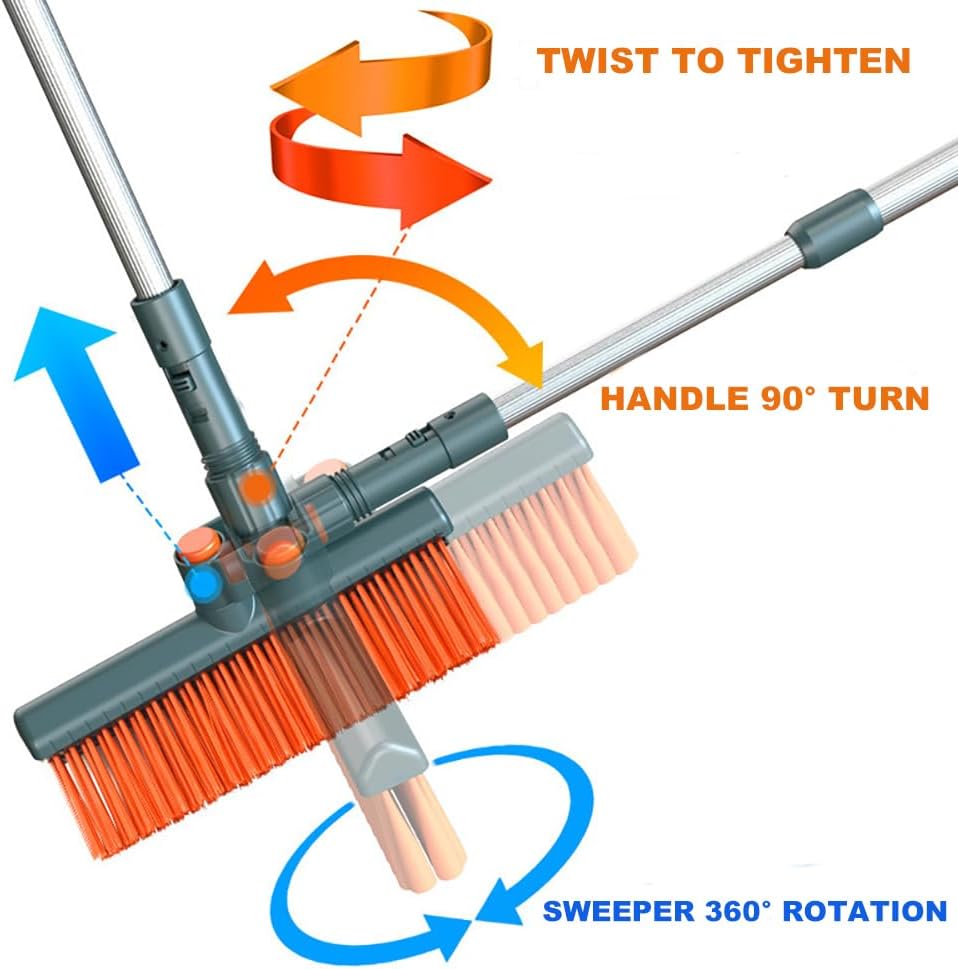 TWIST TO TIGHTEN

HANDLE 90° TURN

SWEEPER 360° ROTATION