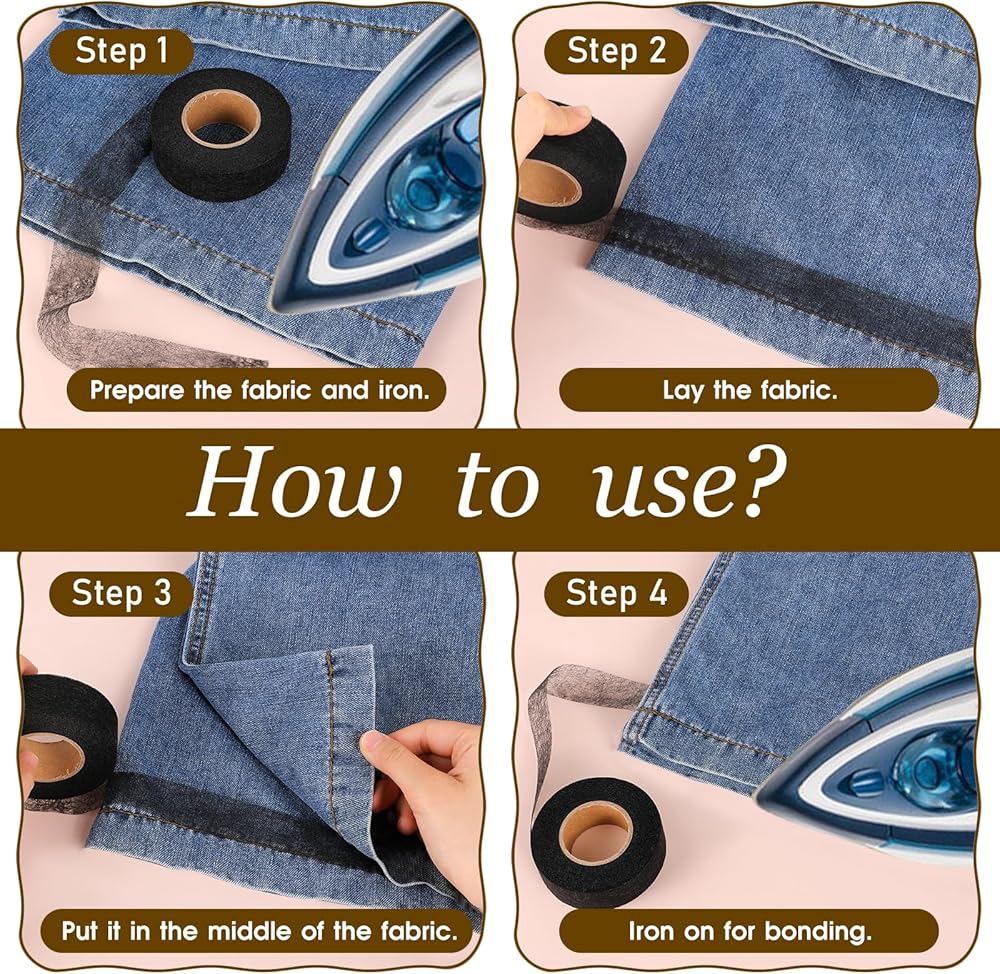 Step 1

Prepare the fabric and iron.

Step 2

Lay the fabric.

How to use?

Step 3

Put it in the middle of the fabric.

Step 4

Iron on for bonding.