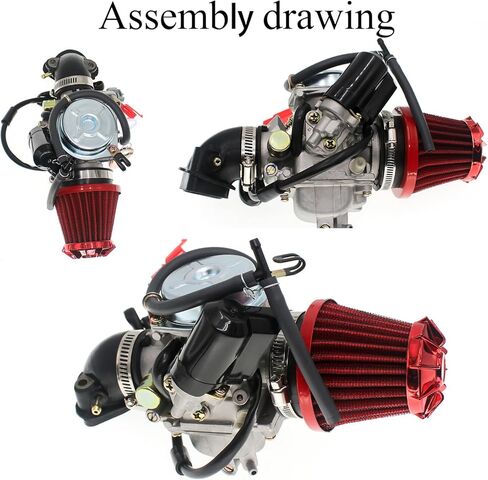 Assembly drawing