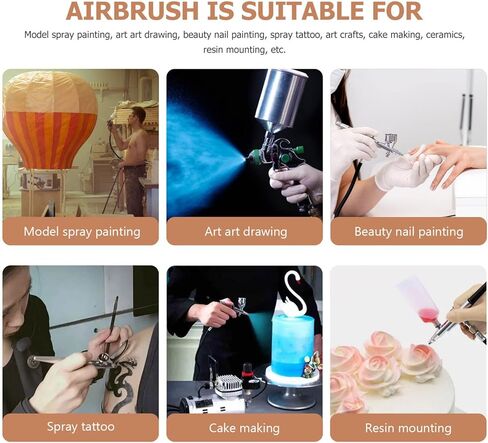 AIRBRUSH IS SUITABLE FOR

Model spray painting, art art drawing, beauty nail painting, spray tattoo, art crafts, cake making, ceramics, resin mounting, etc.

Model spray painting

Art art drawing

Beauty nail painting

Spray tattoo

Cake making

Resin mounting