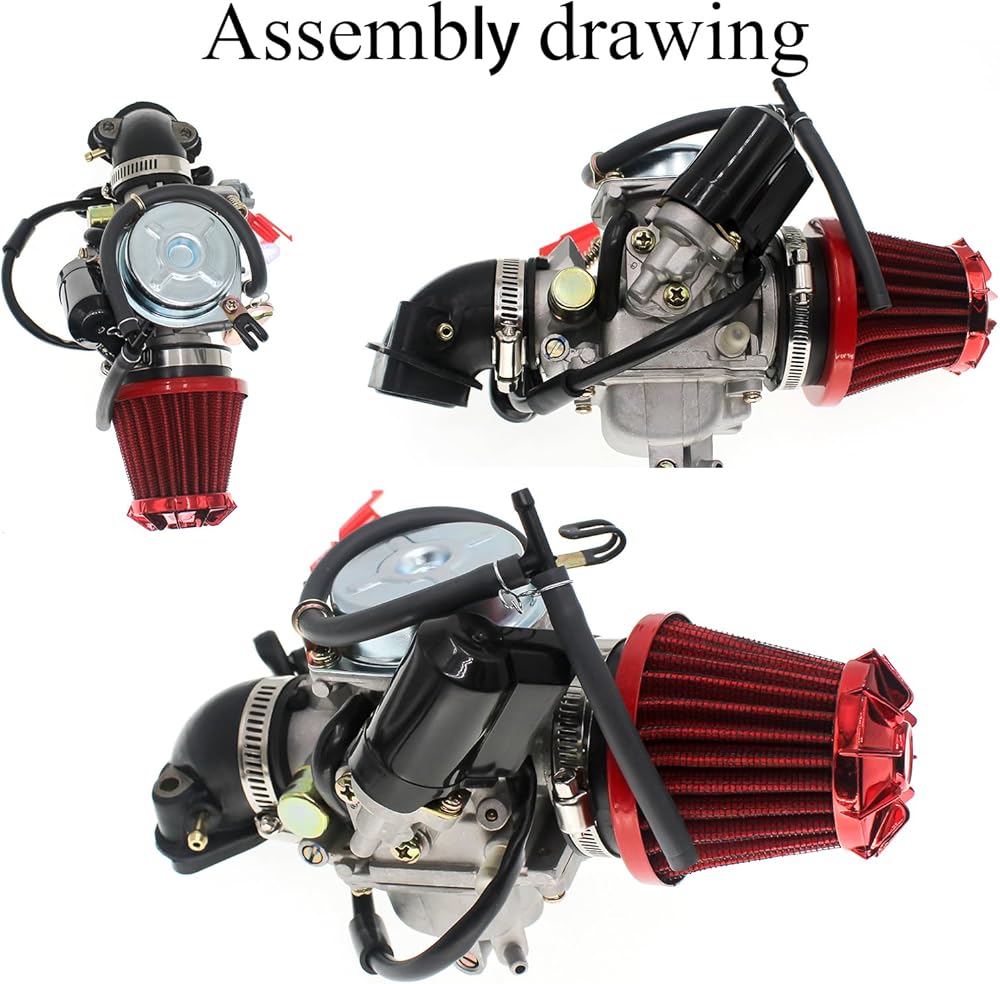 Assembly drawing