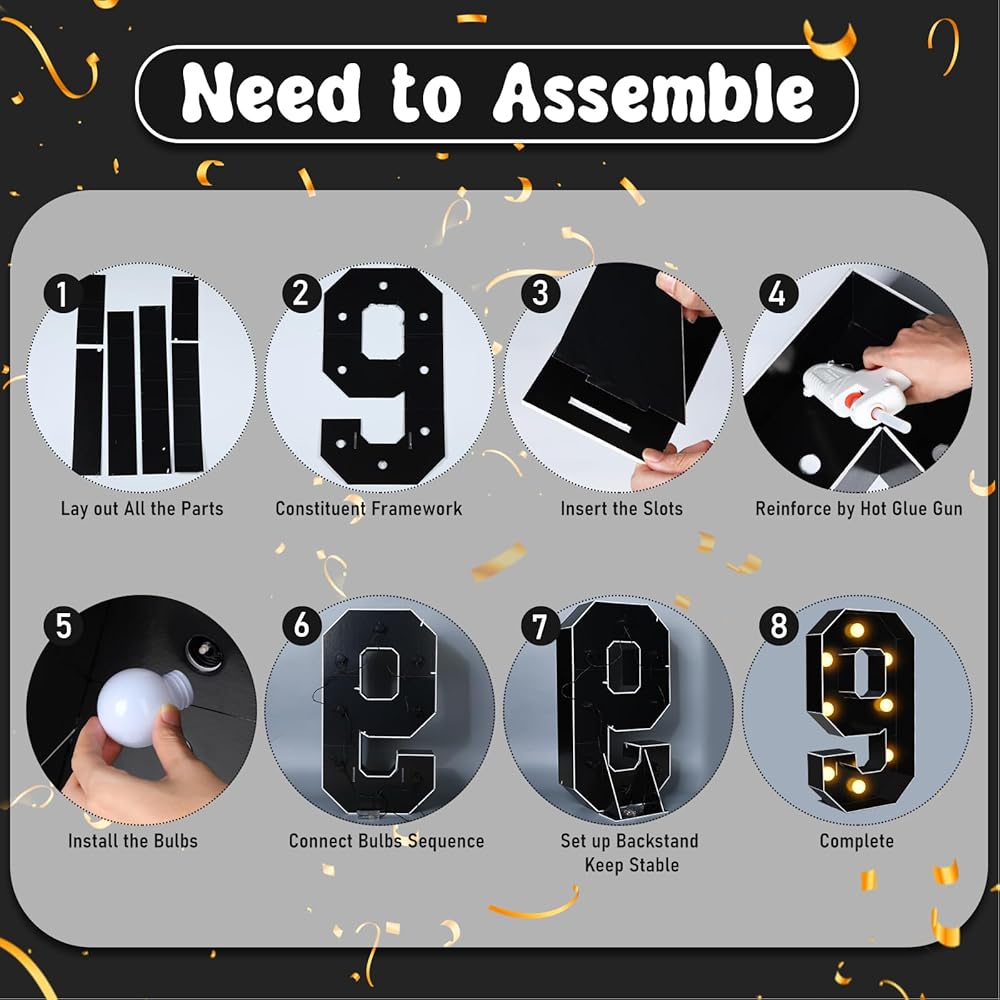 Need to Assemble

1
Lay out All the Parts

2
Constituent Framework

3
Insert the Slots

4
Reinforce by Hot Glue Gun

5
Install the Bulbs

6
Connect Bulbs Sequence

7
Set up Backstand Keep Stable

8
Complete