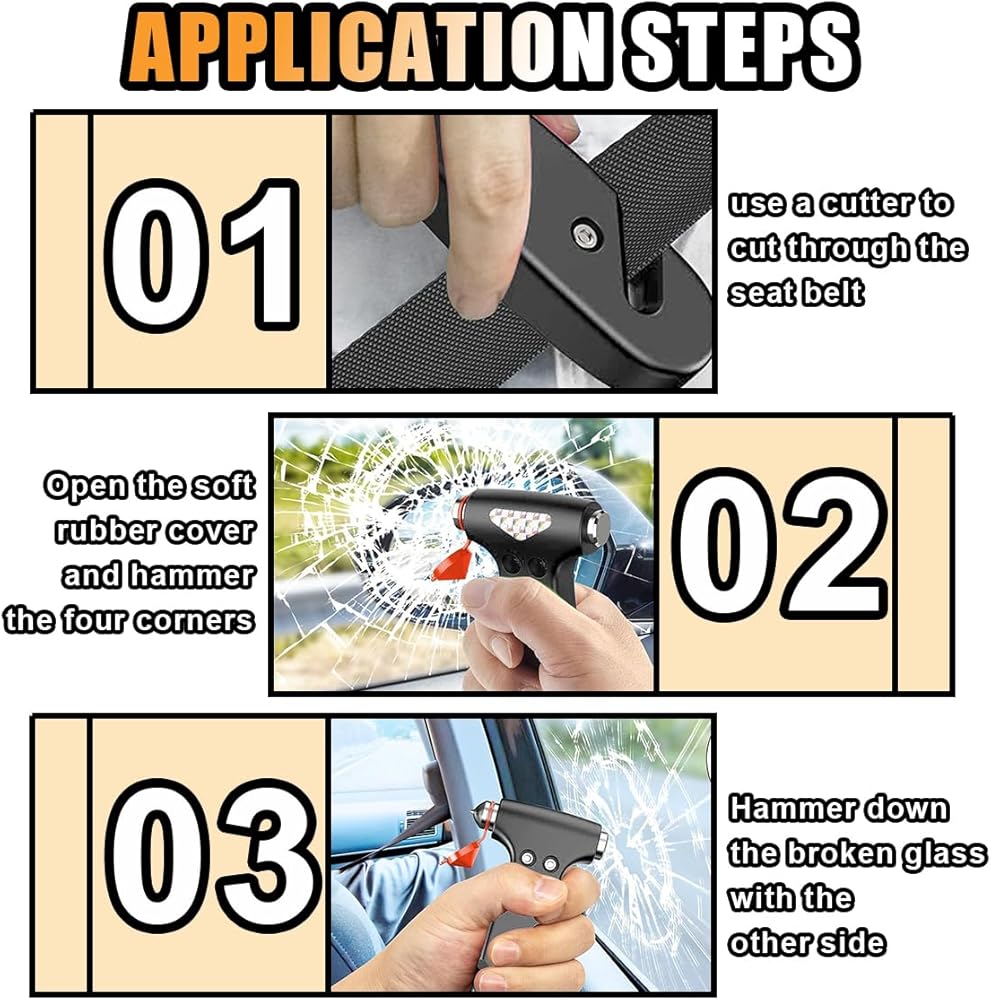 APPLICATION STEPS

01

use a cutter to cut through the seat belt

Open the soft rubber cover and hammer the four corners

02

03

Hammer down the broken glass with the other side