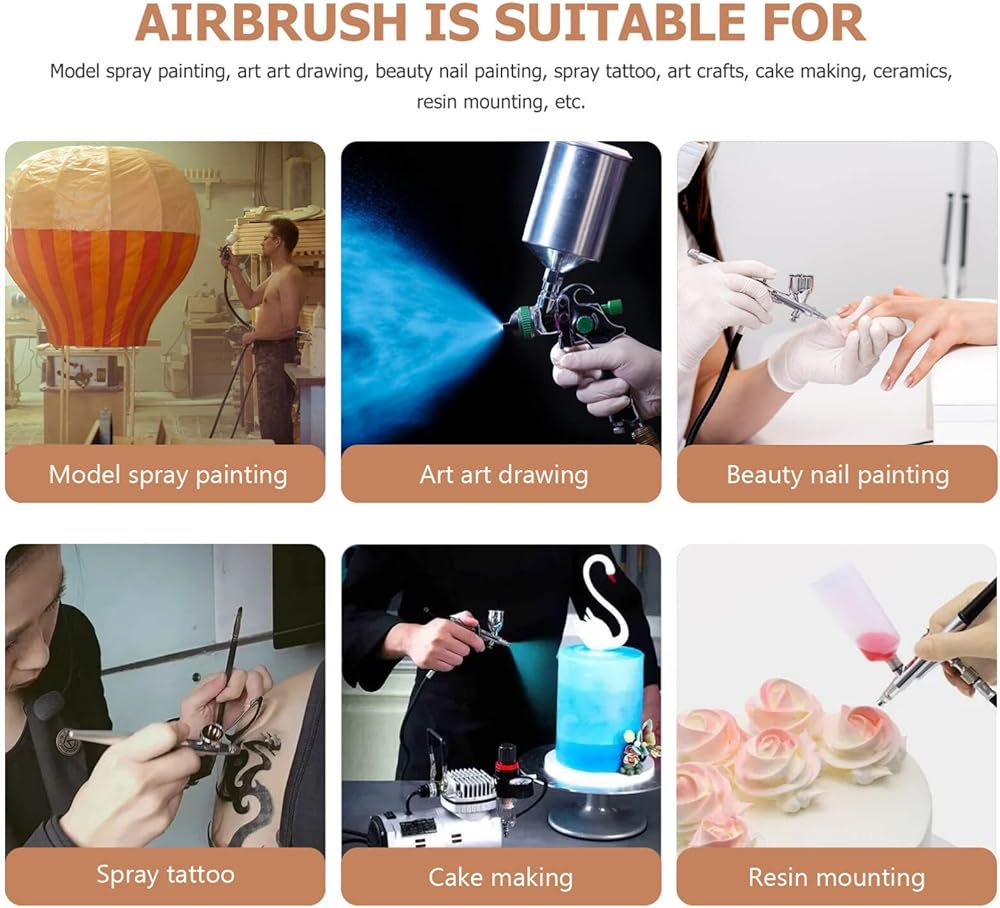 AIRBRUSH IS SUITABLE FOR

Model spray painting, art art drawing, beauty nail painting, spray tattoo, art crafts, cake making, ceramics, resin mounting, etc.

Model spray painting

Art art drawing

Beauty nail painting

Spray tattoo

Cake making

Resin mounting