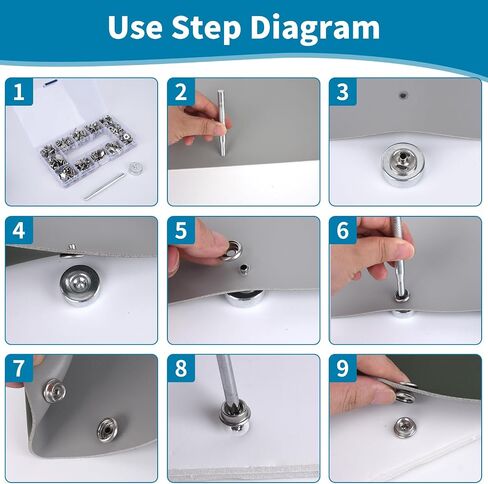 Use Step Diagram

1

2

3

4

5

6

7

8

9