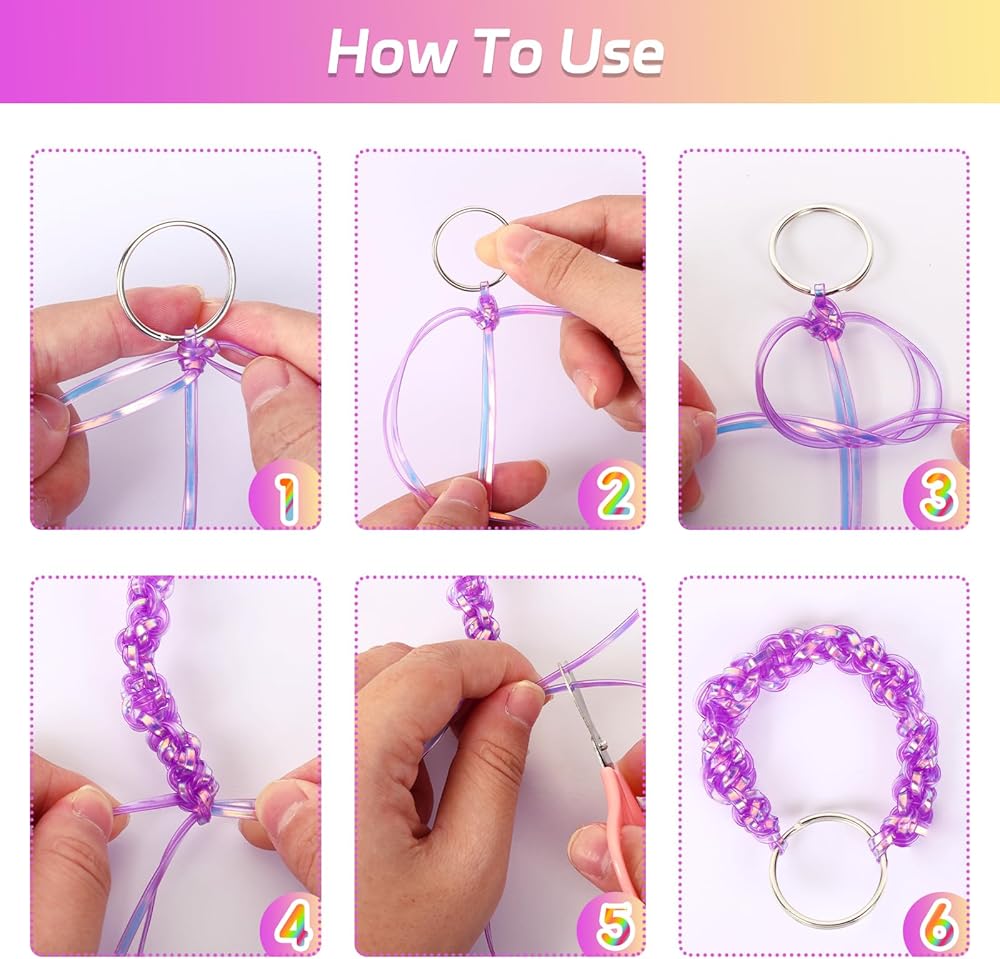 How To Use

1

2

3

4

5

6