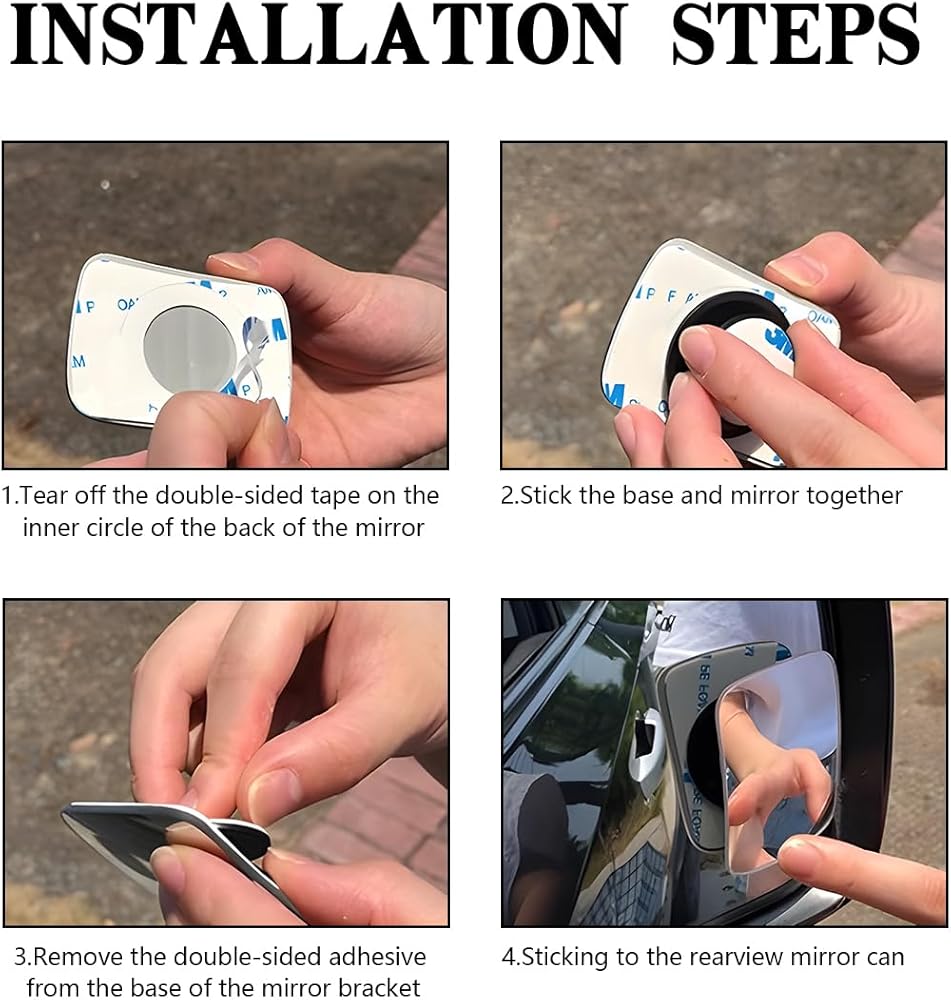 INSTALLATION STEPS

1.Tear off the double-sided tape on the inner circle of the back of the mirror

2.Stick the base and mirror together

3.Remove the double-sided adhesive from the base of the mirror bracket

4.Sticking to the rearview mirror can