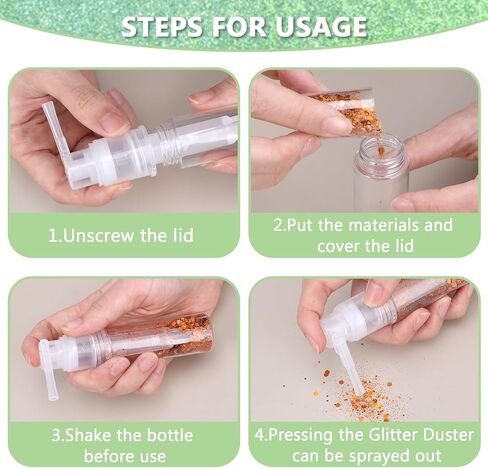 STEPS FOR USAGE

1.Unscrew the lid

2.Put the materials and cover the lid

3.Shake the bottle before use

4.Pressing the Glitter Duster can be sprayed out