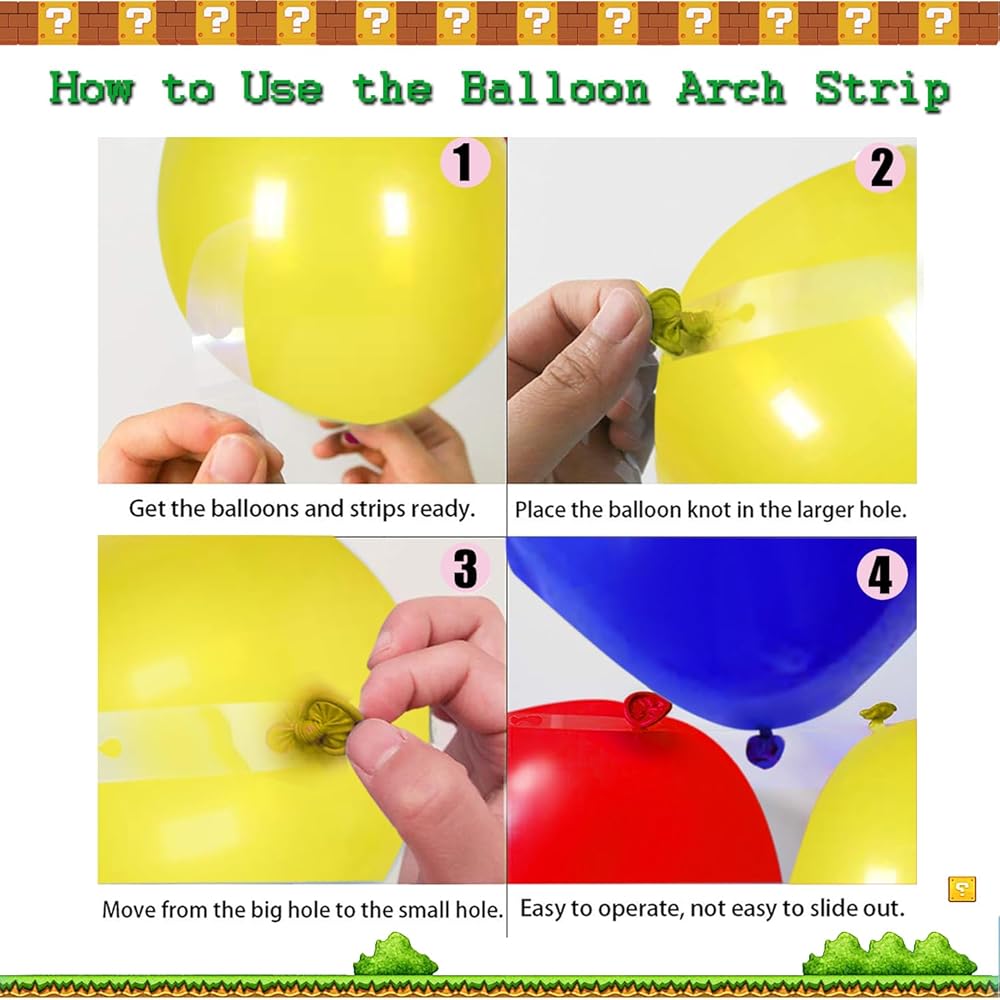 ? ? ? ? ? ? ? ? ? ? ? ?

How to Use the Balloon Arch Strip

1

Get the balloons and strips ready.

2

Place the balloon knot in the larger hole.

3

Move from the big hole to the small hole.

4

Easy to operate, not easy to slide out.

?